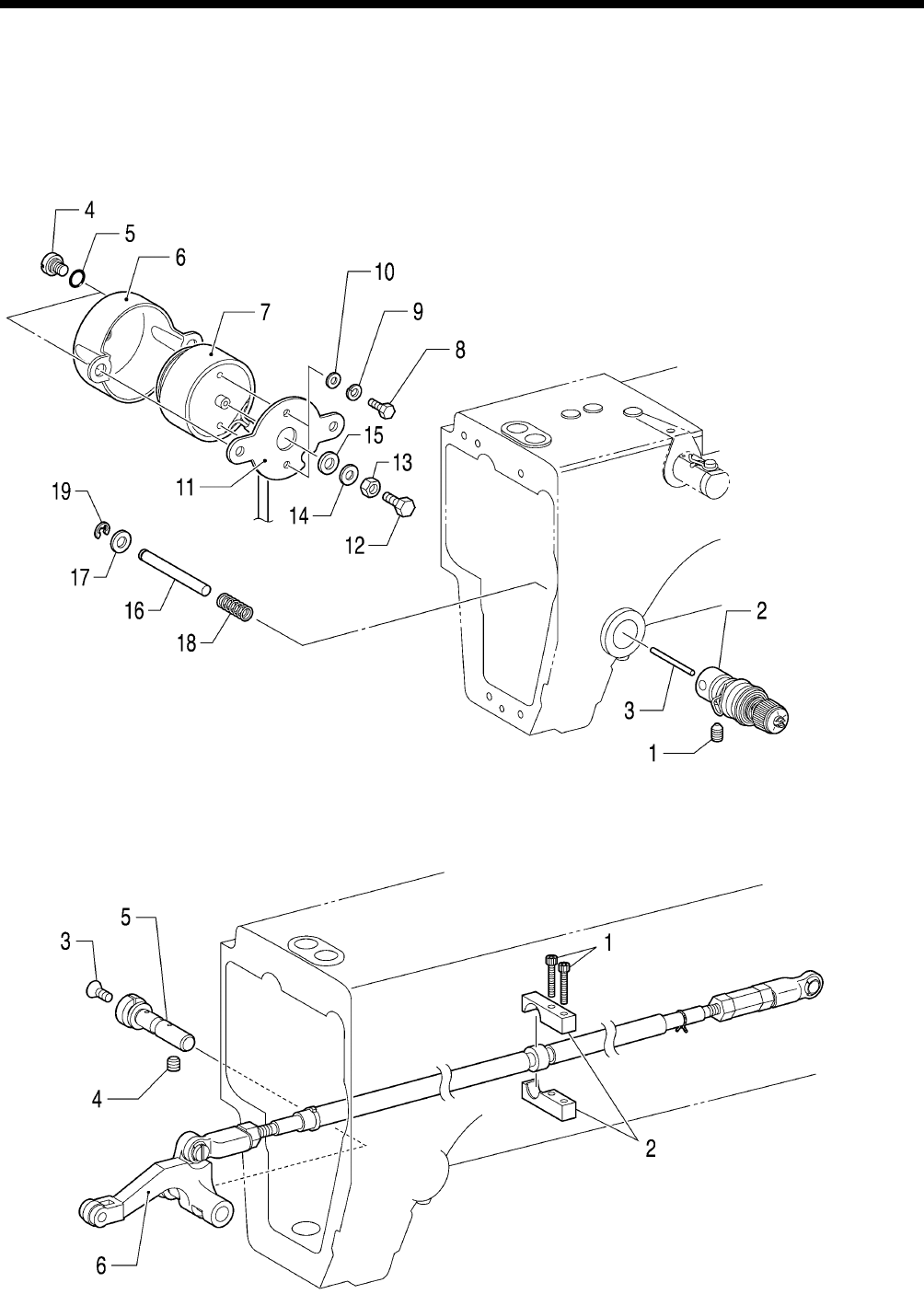 4
5
6
7
10
9
8
15
13
11
14
12
19
17
16
18
2
3
1

3
5
1
4
2
6