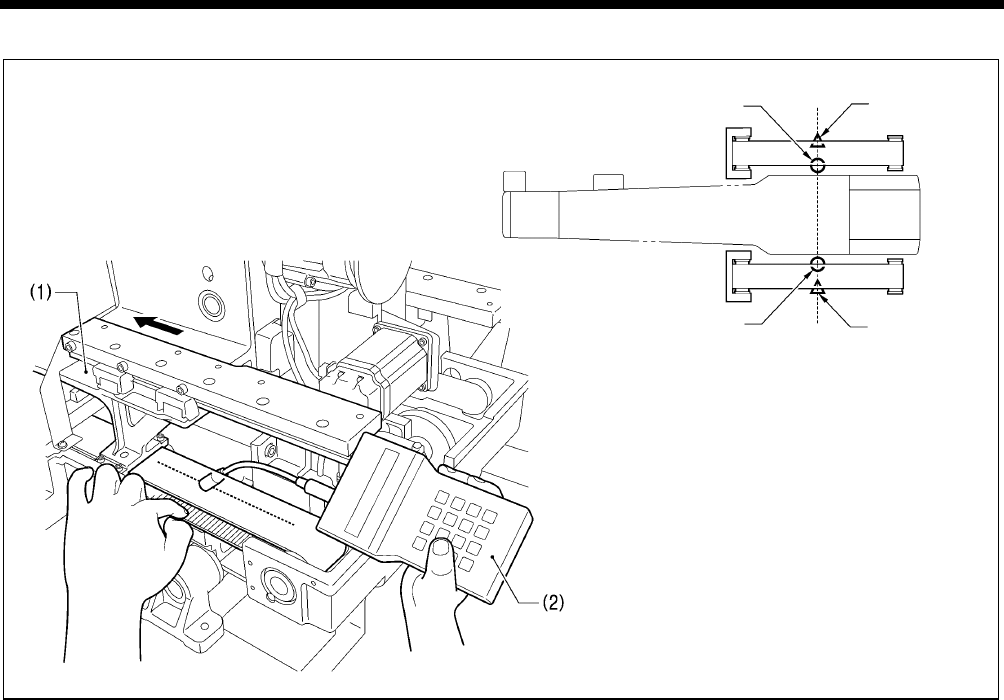 (1)

(2)