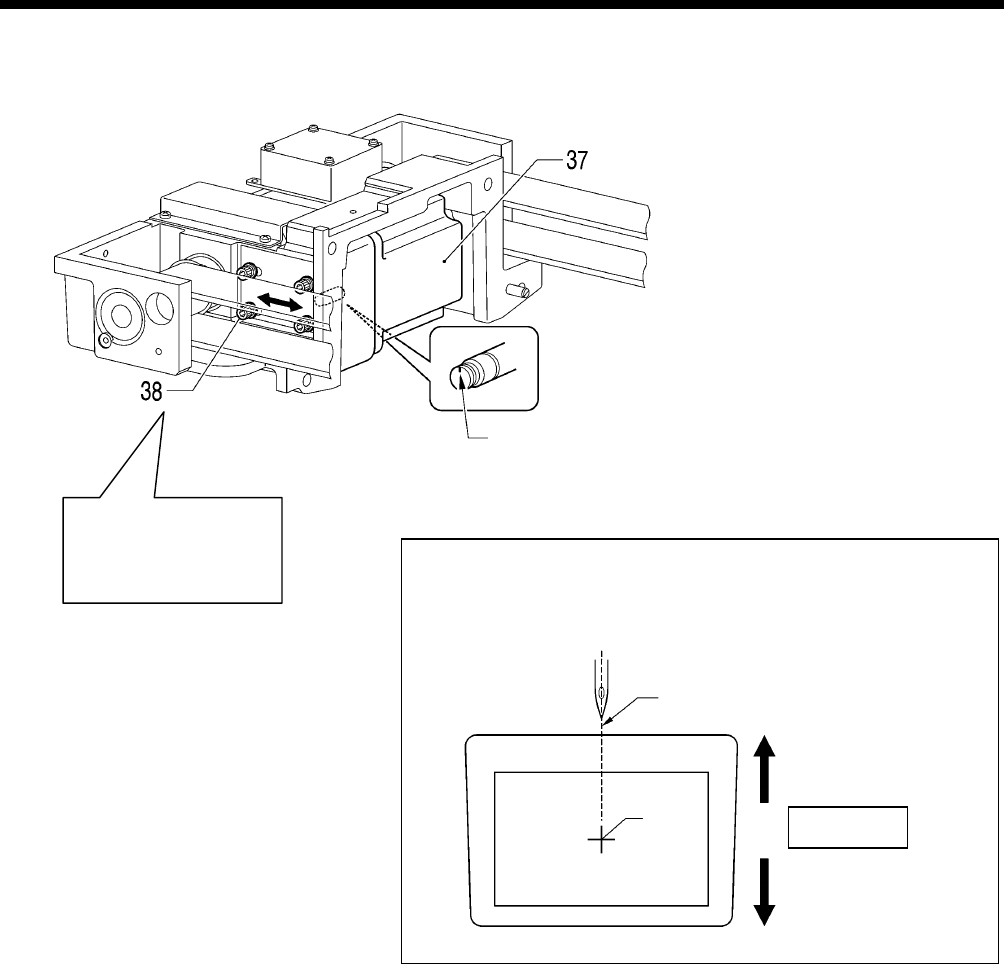 37

38