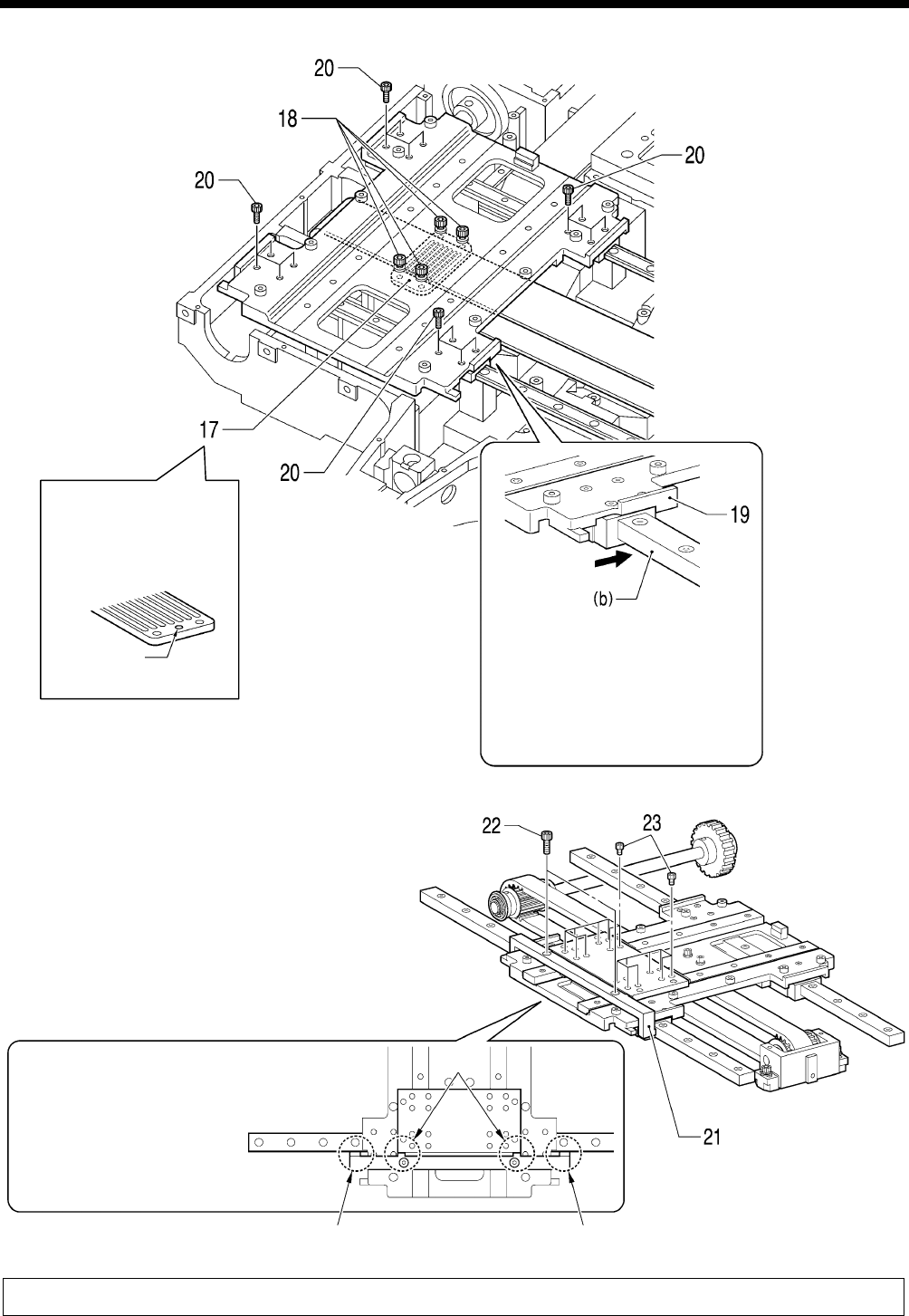 20
18
20
20
17
20
19
(b)
22
23
21