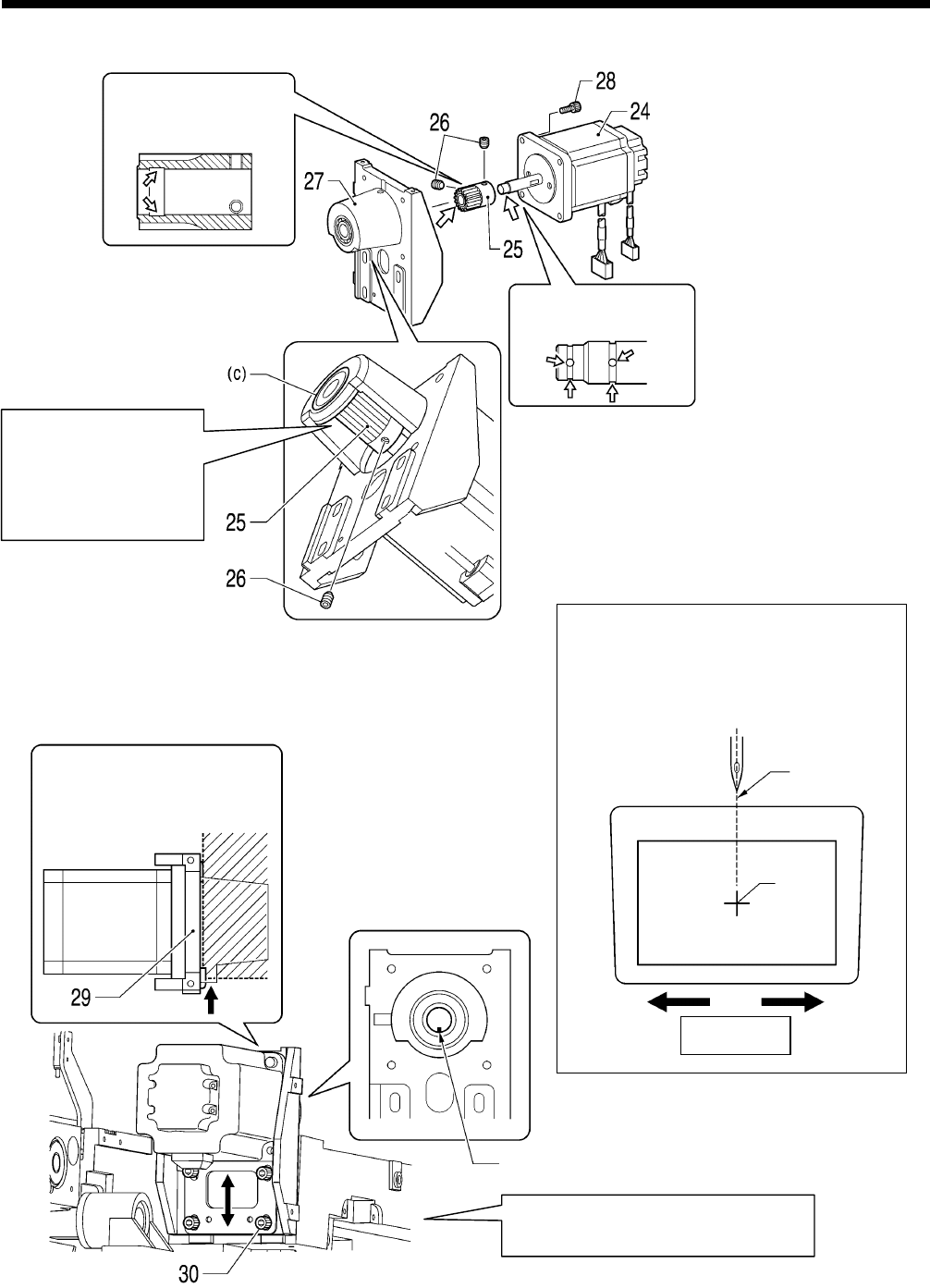 28
24
26
27
25
(c)
25
26
29
30