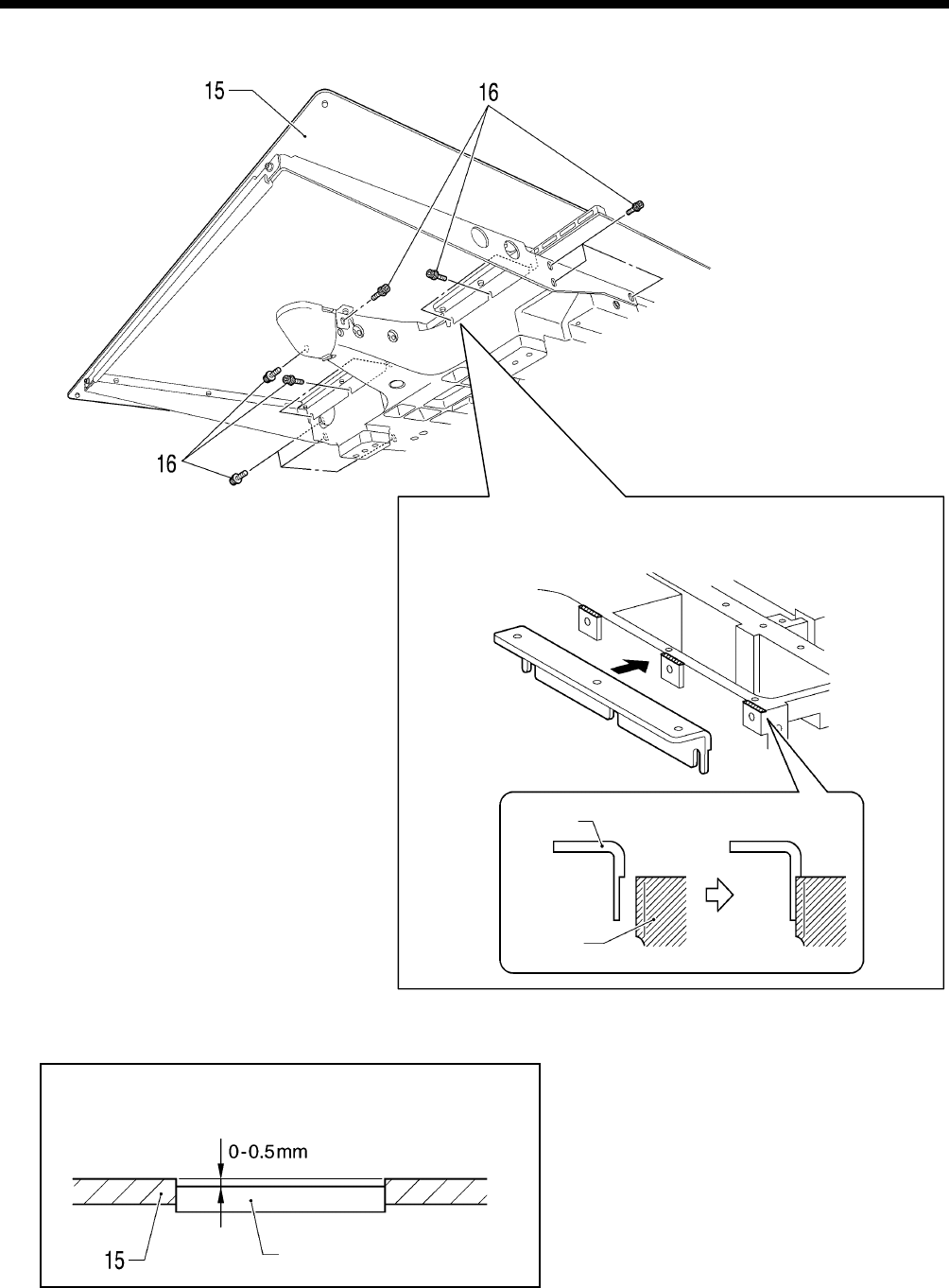 15

16

16

0-0.5mm

15