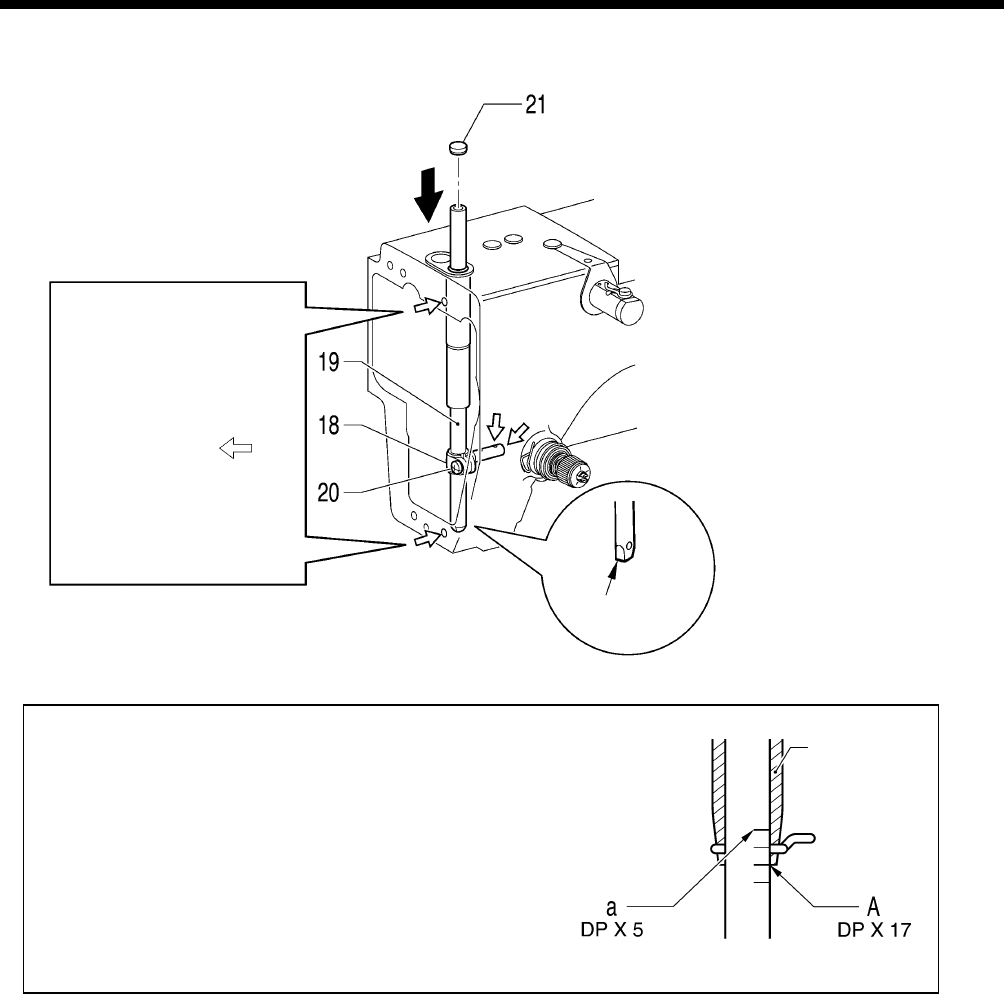 21

19

18

20

a
DP X 5

A
DP X 17