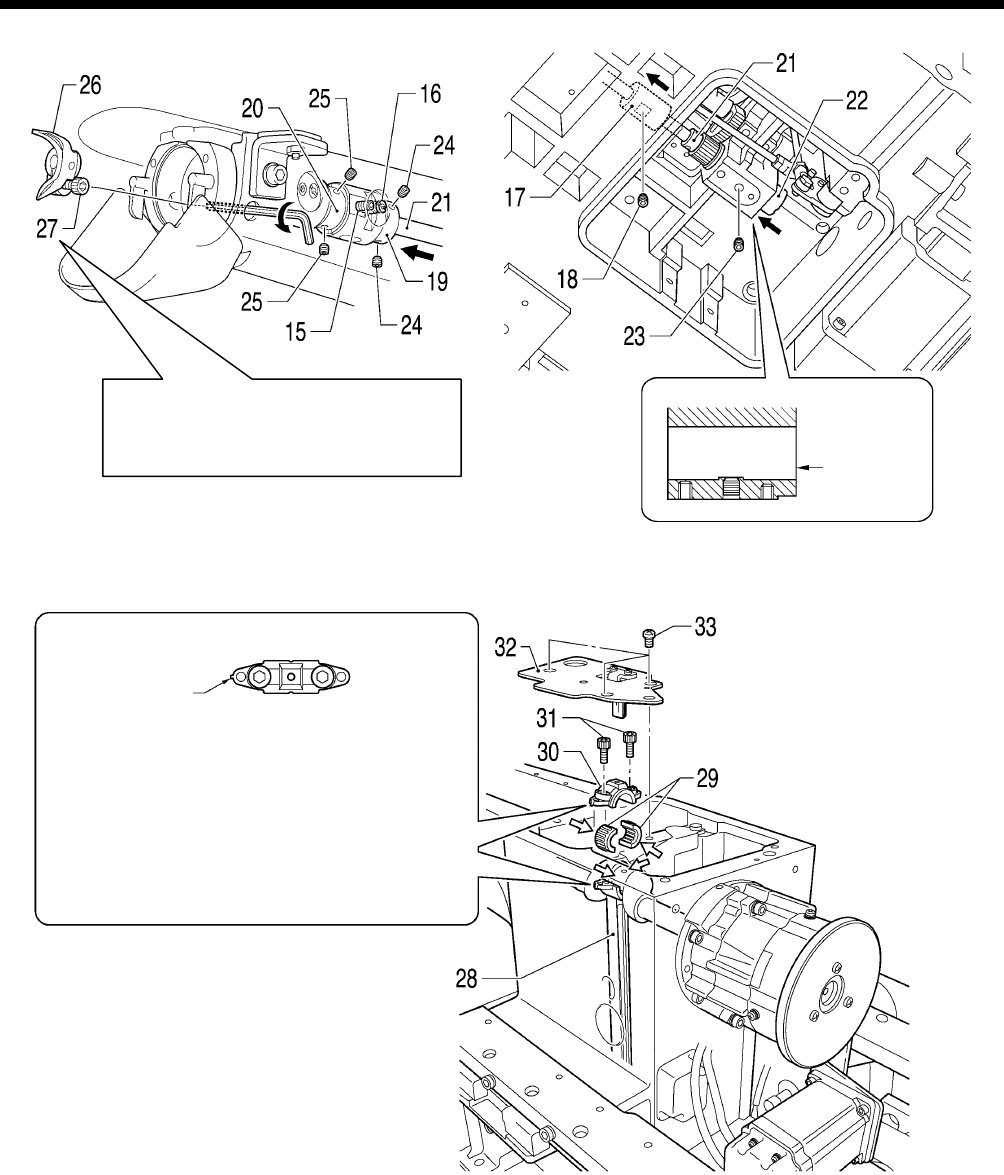 26
20
25
16
24
21
27
19
25
24
15

21
22
17
18
23

32
33
31
30
29
28