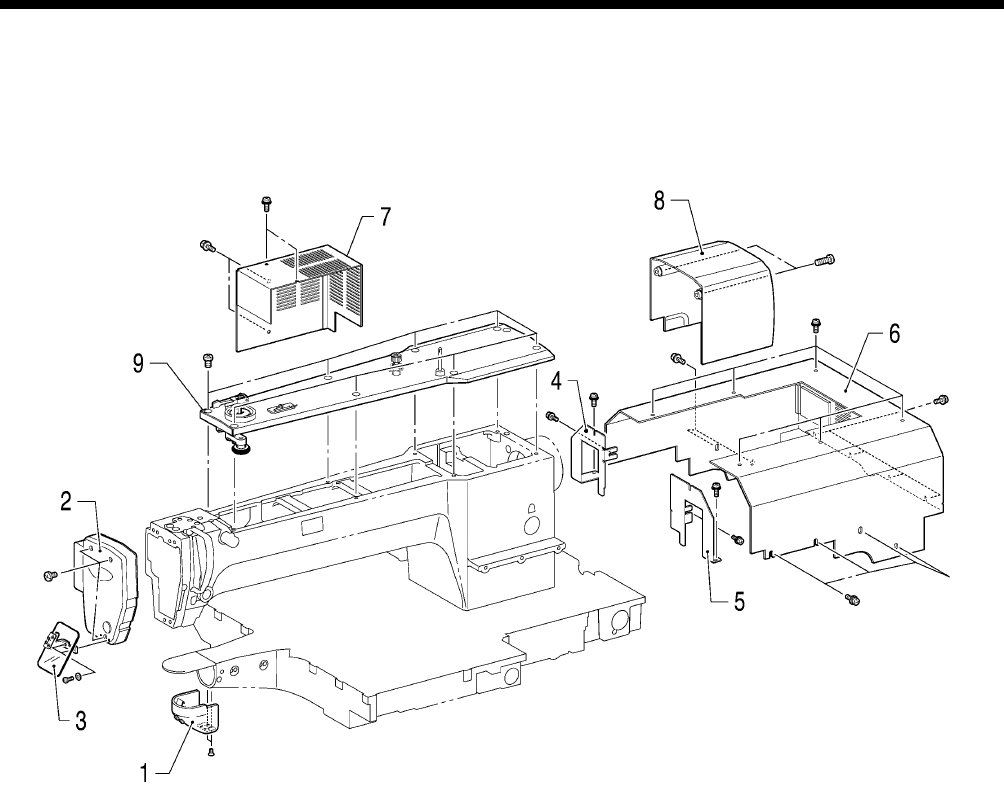 7
8
9
6
4
2
5
3
1