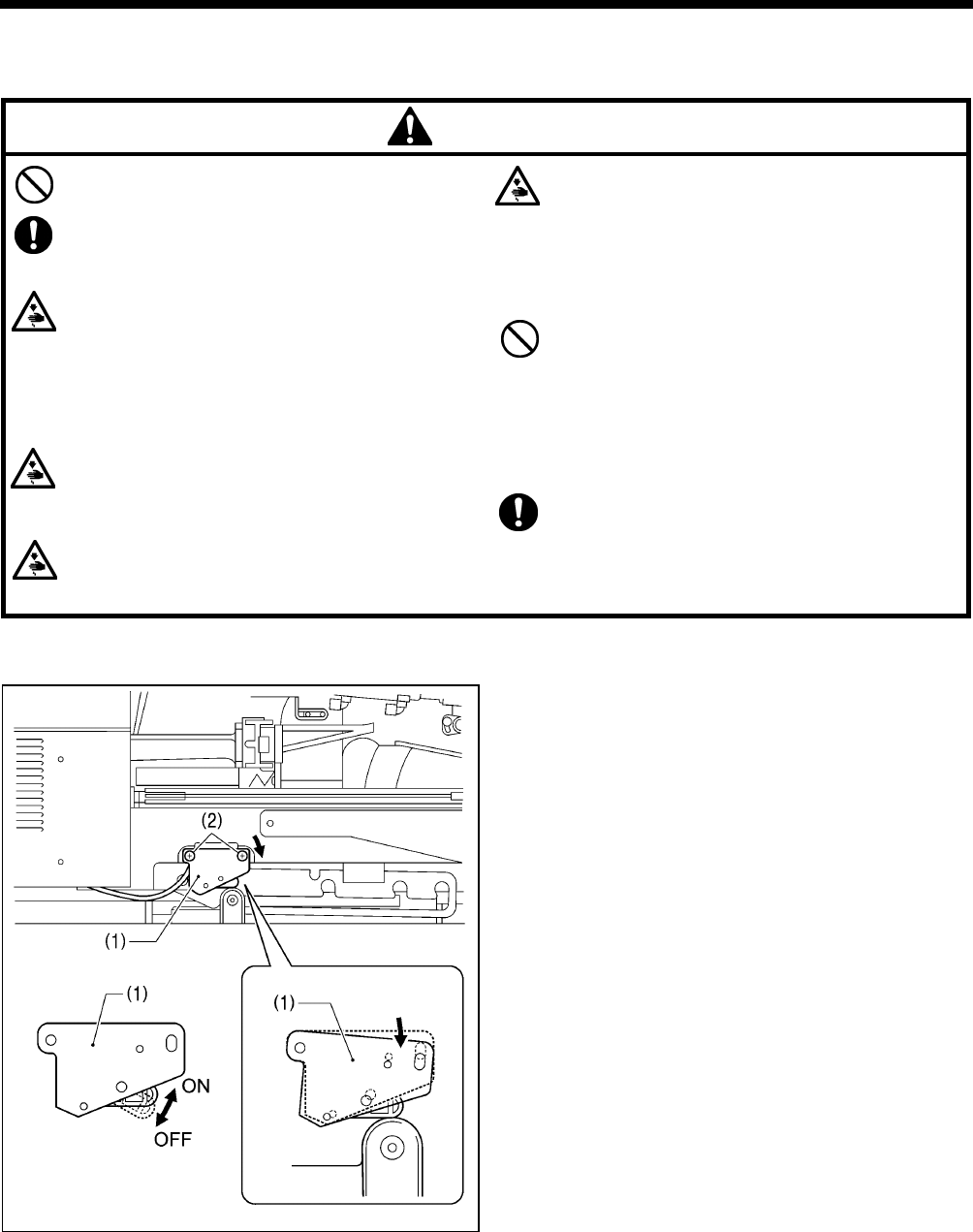 (2)

(1)

(1)

ON

OFF

(1)