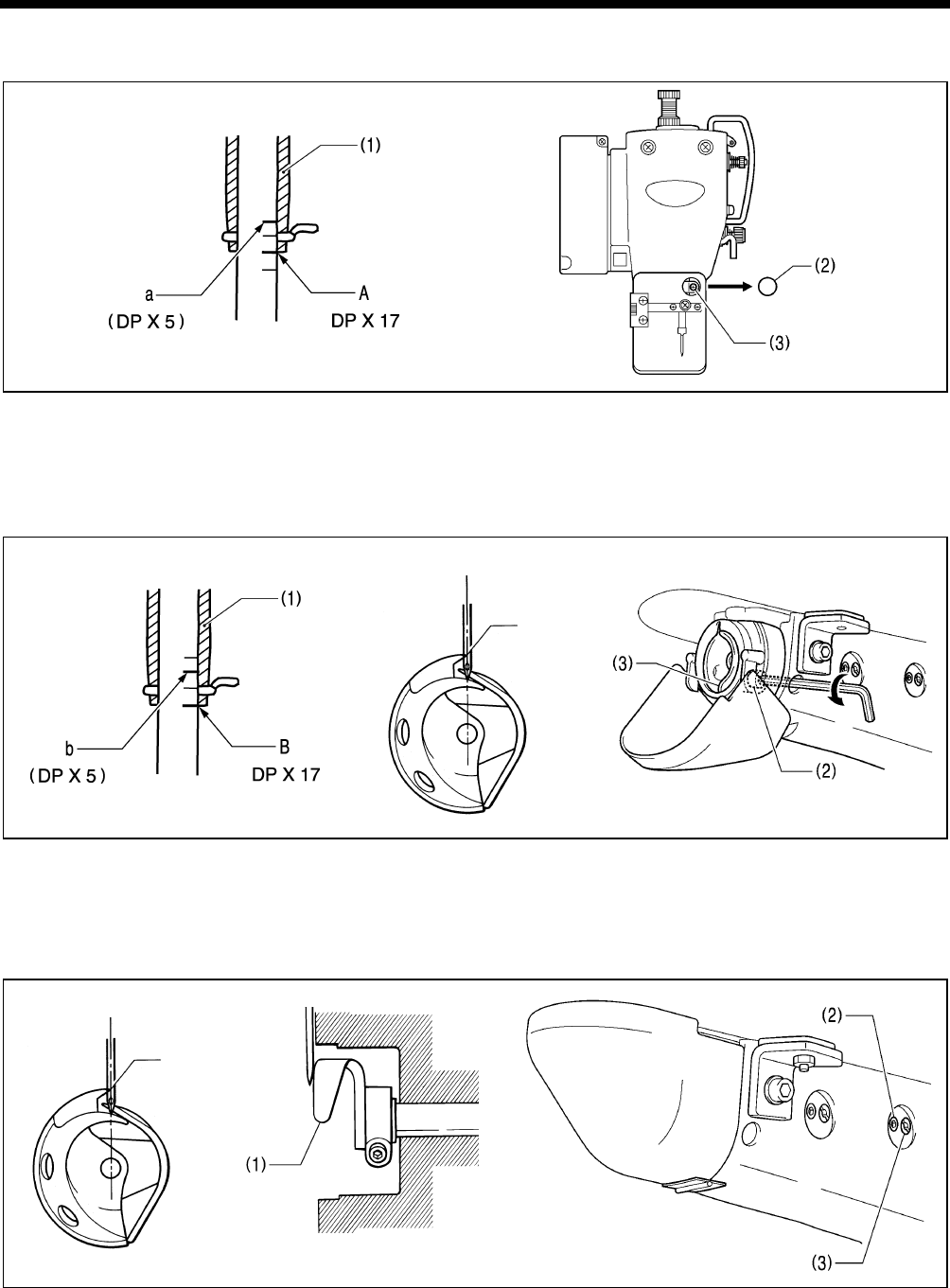 (1)
a
A
( DP X 5 )
DP X 17
(2)
(3)

(1)
b
B
( DP X 5 )
DP X 17
(3)
(2)

(1)
(2)
(3)