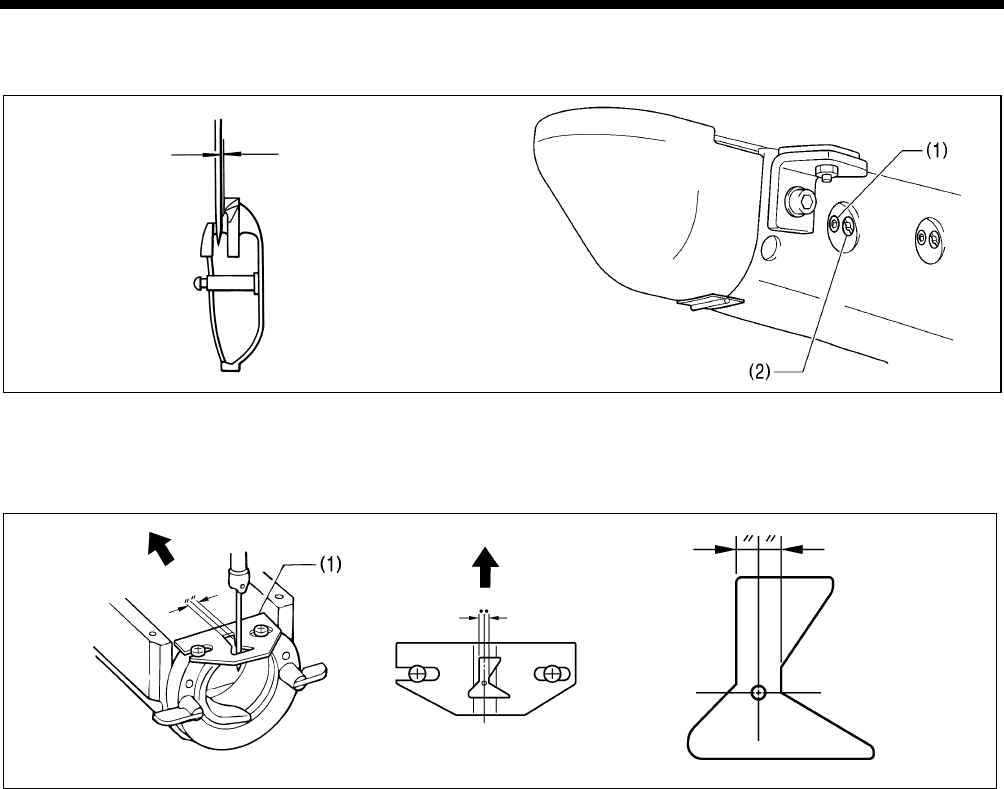 (1)

(2)

(1)