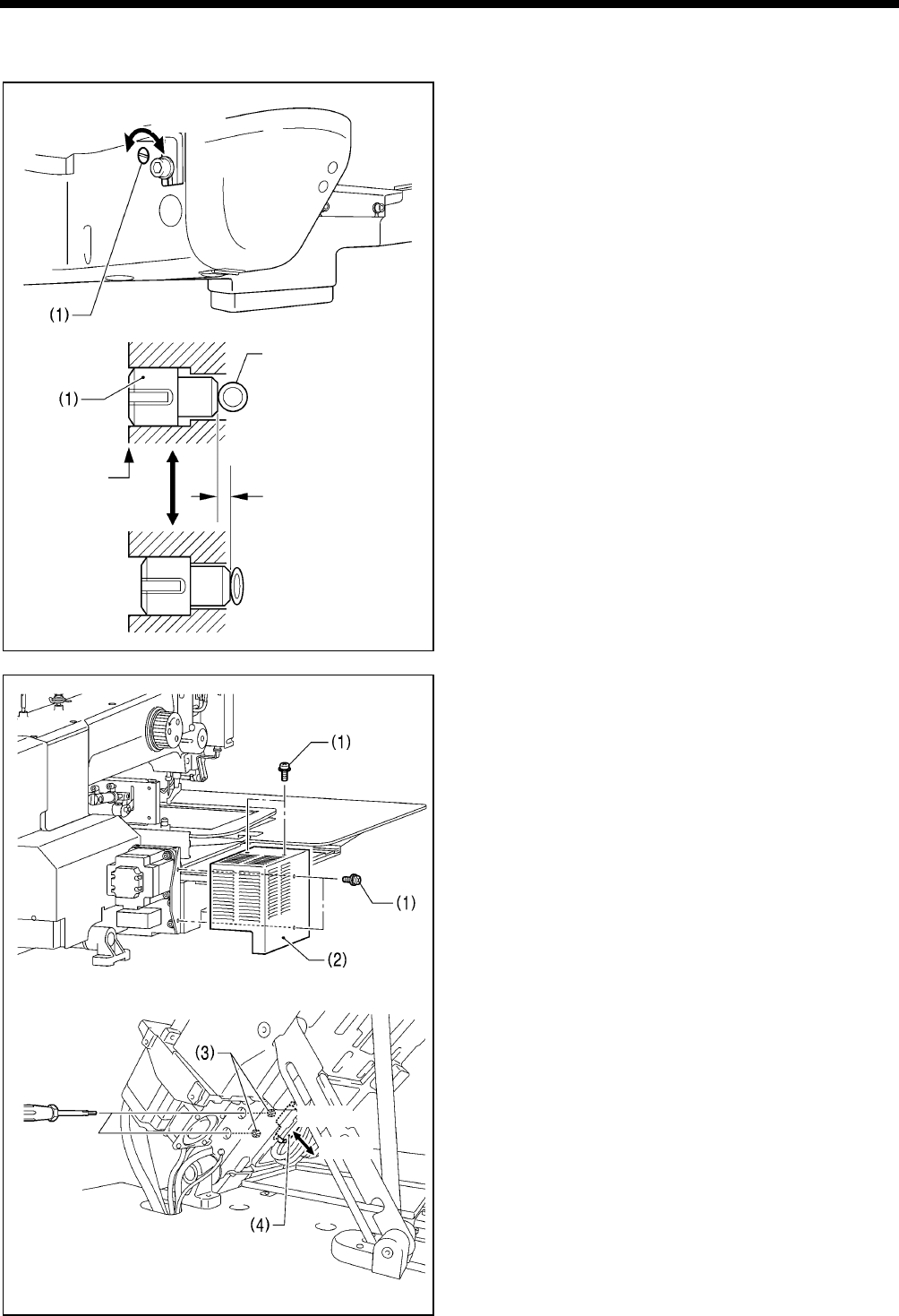 (1)

(1)

(1)

(1)

(2)

(3)

(4)