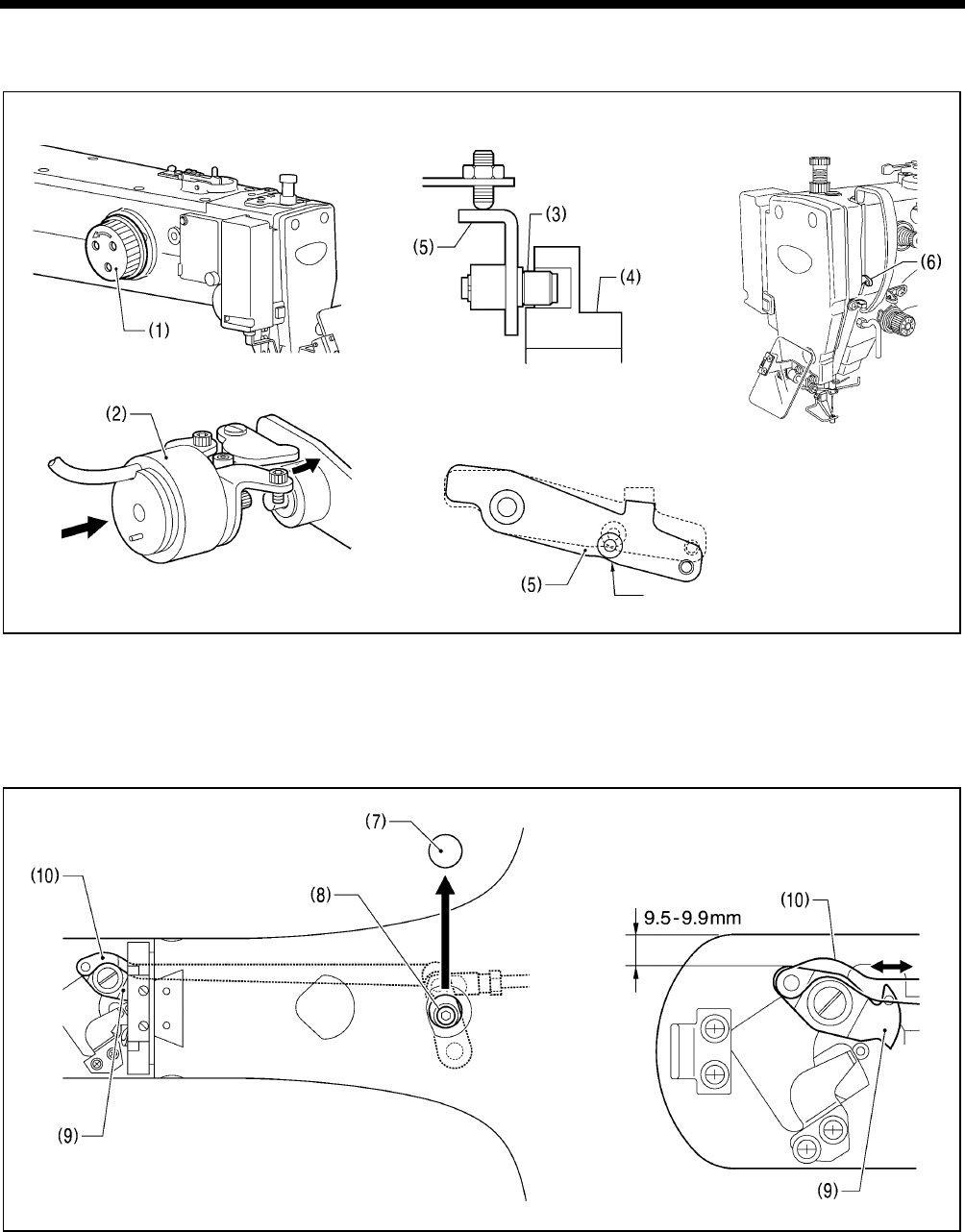 (1)
(5)
(3)
(4)
(6)
(2)
(5)

(7)
(10)
(8)
(9)
9.5-9.9mm
(10)
(9)