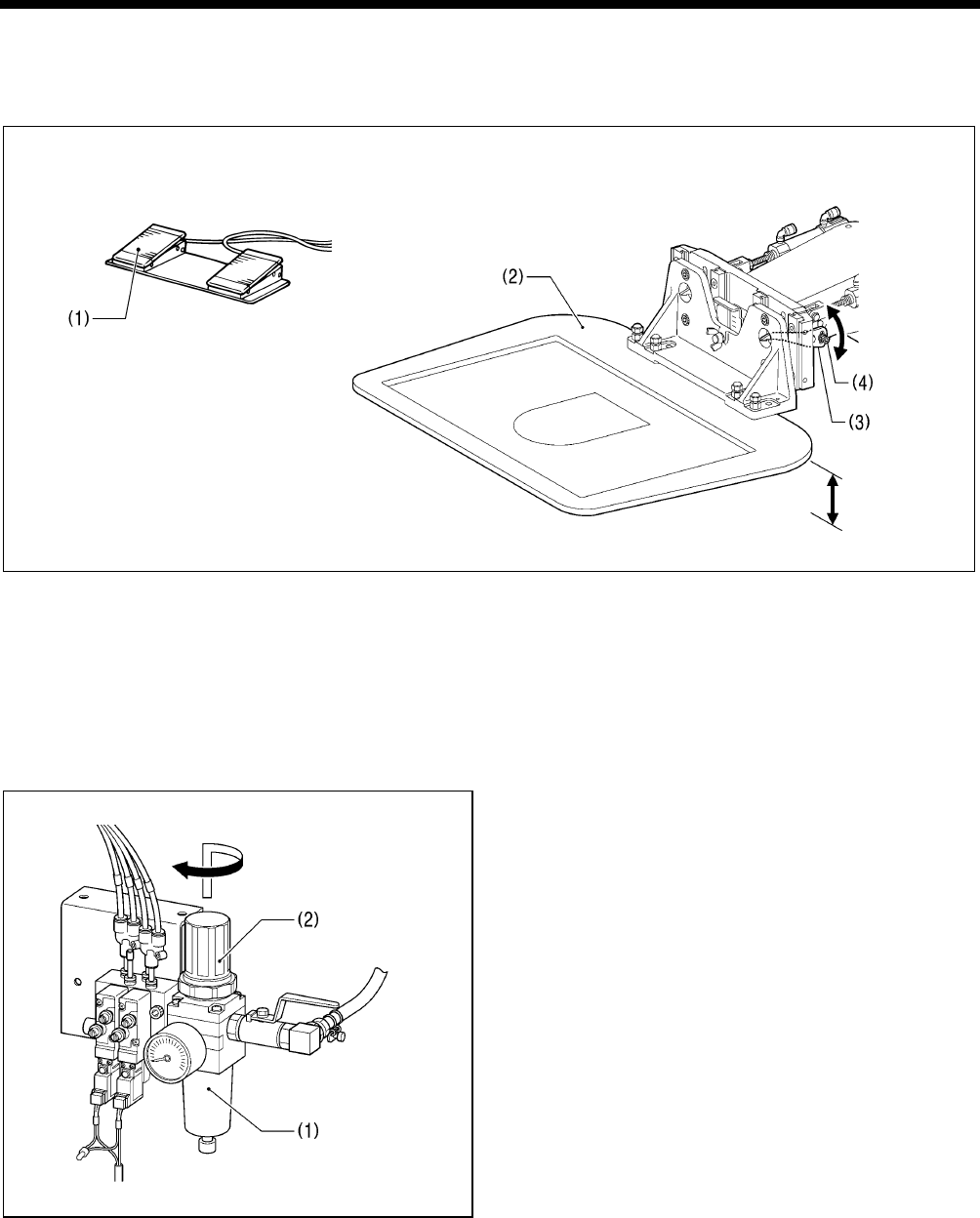 (1)

(2)

(4)

(3)

(2)

(1)