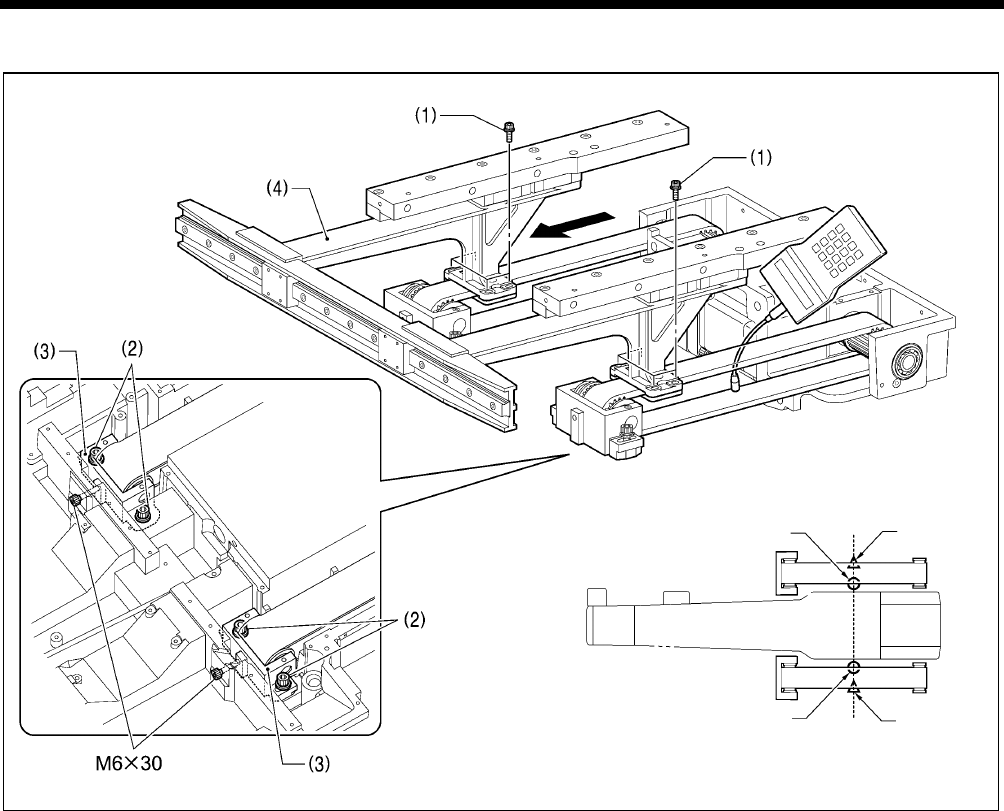 (1)
(1)
(4)
(3)
(2)
(2)
M6×30
(3)