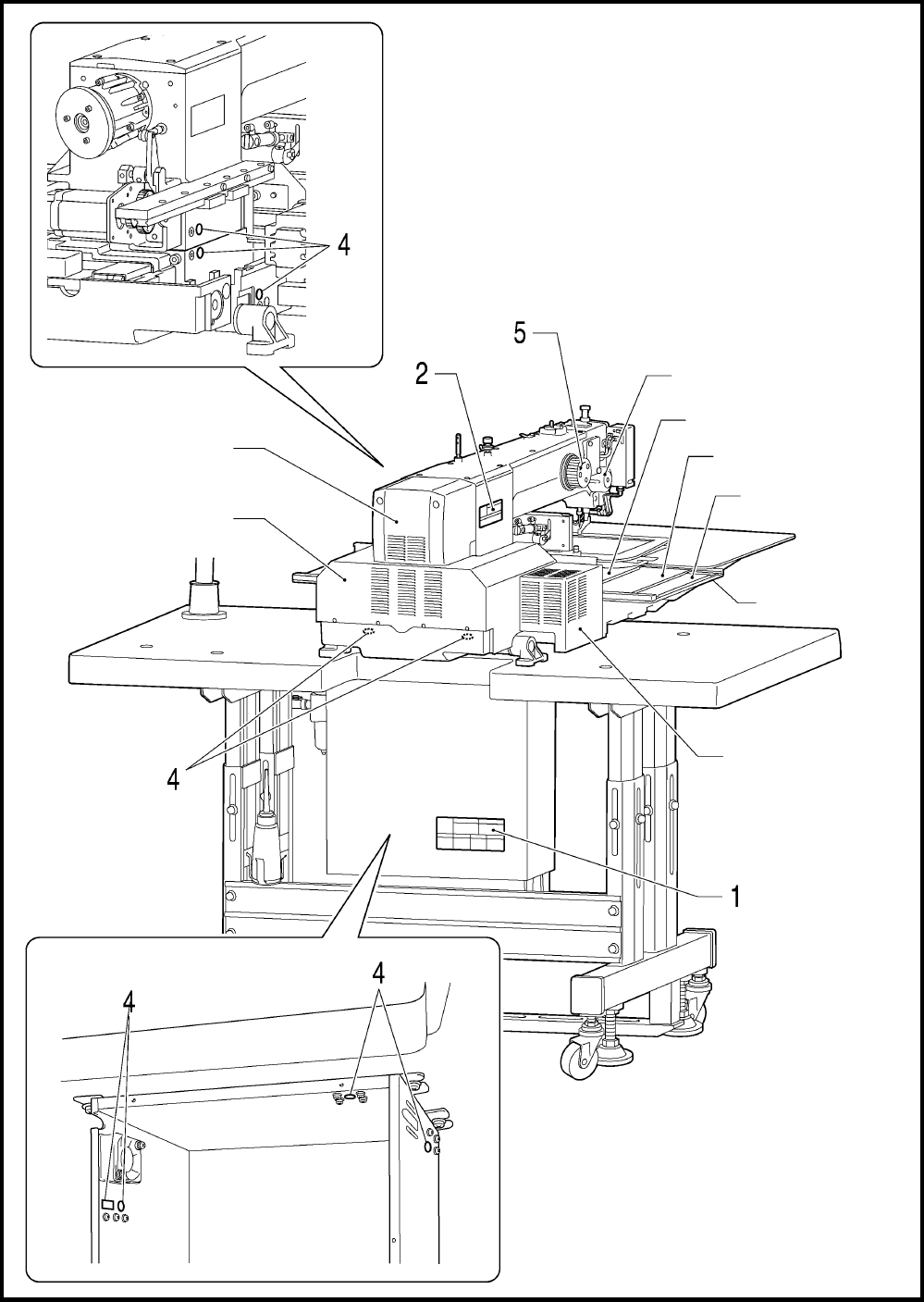 4

5

2

4

1

4

4