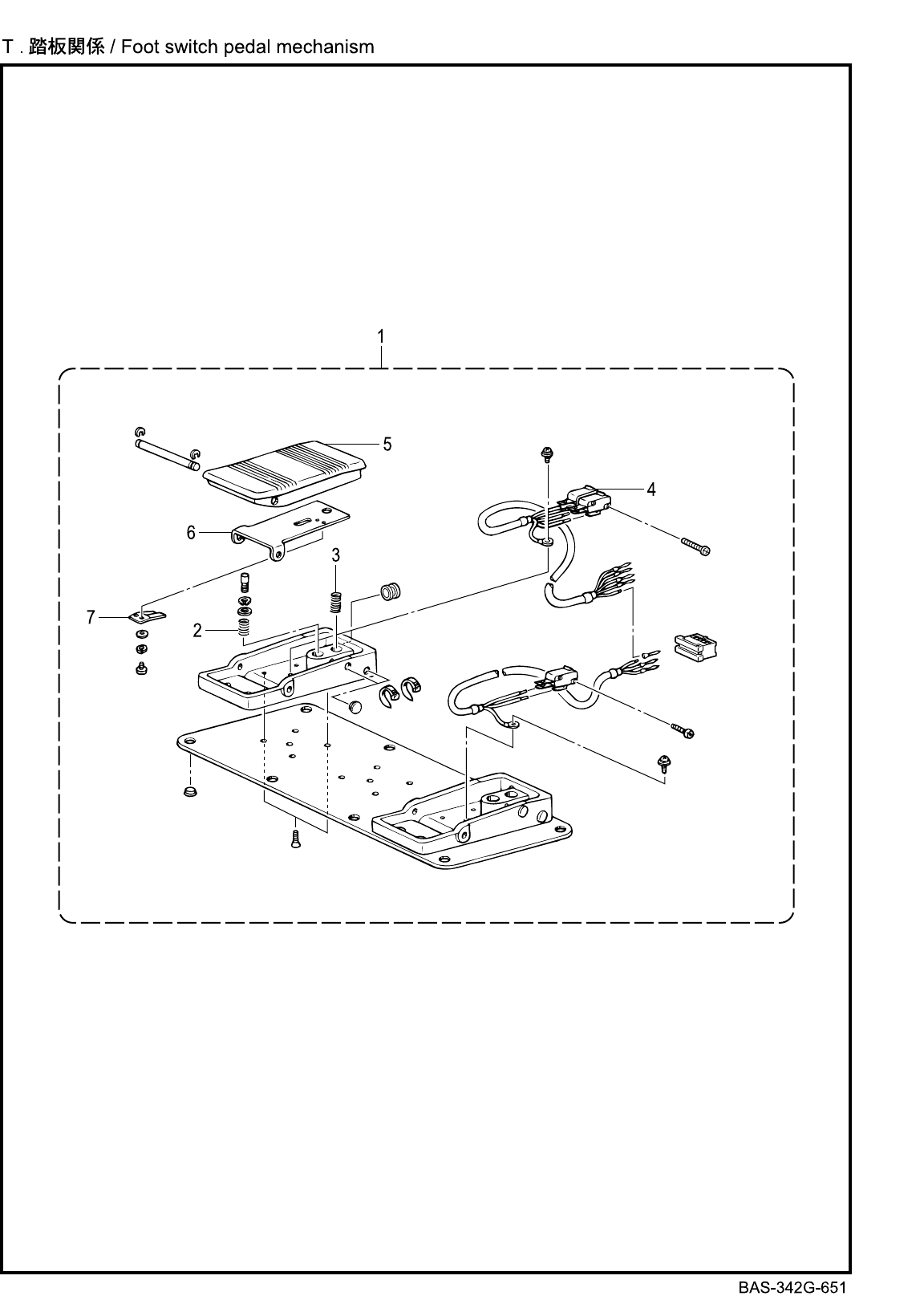 T . 踏板関係 / Foot switch pedal mechanism

1

5

4

6

3

7

2

BAS-342G-651