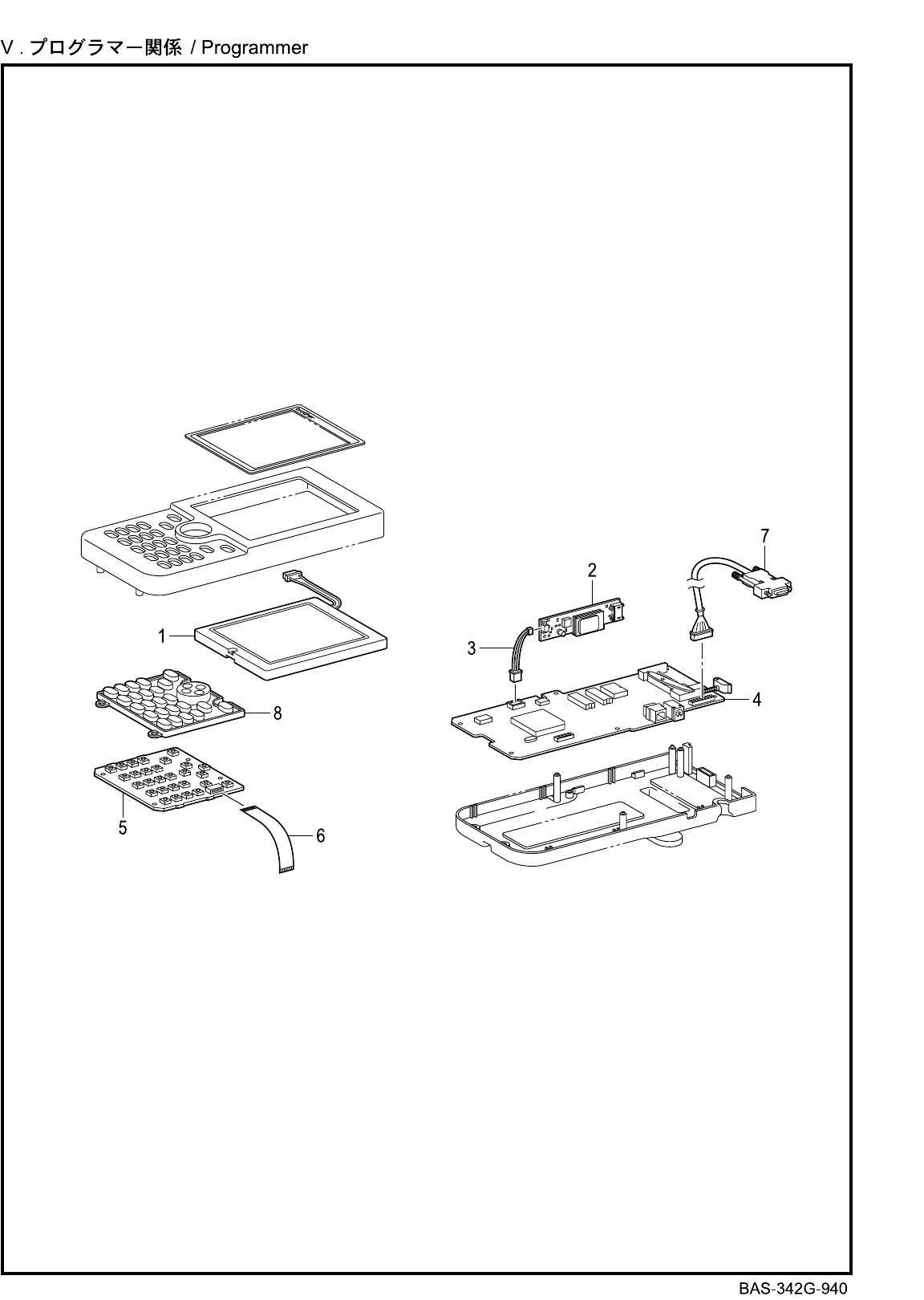 V . プログラマー関係 / Programmer

7
2
1
3
4
8
5
6

BAS-342G-940