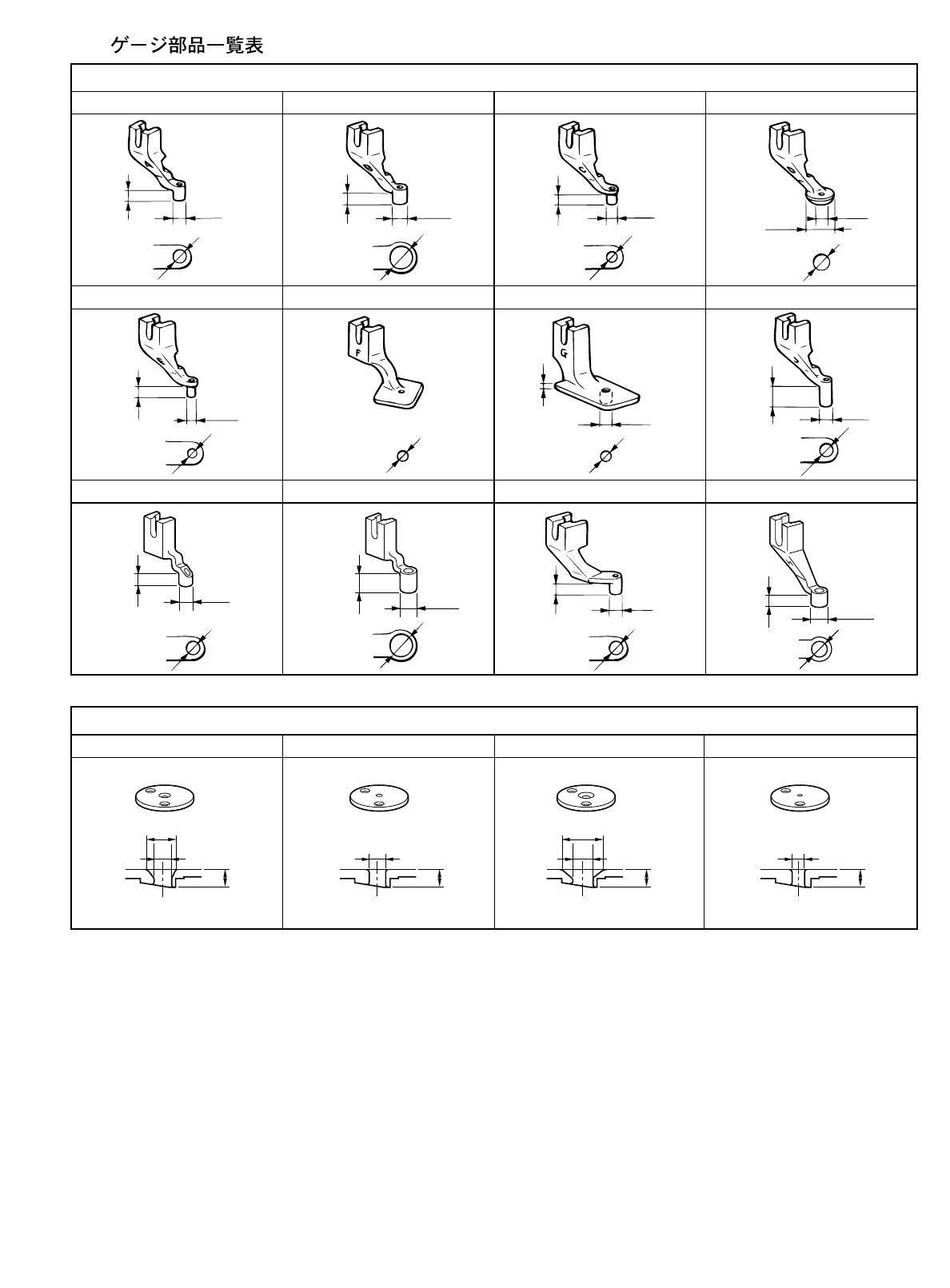 ゲージ部品一覧表

F

G