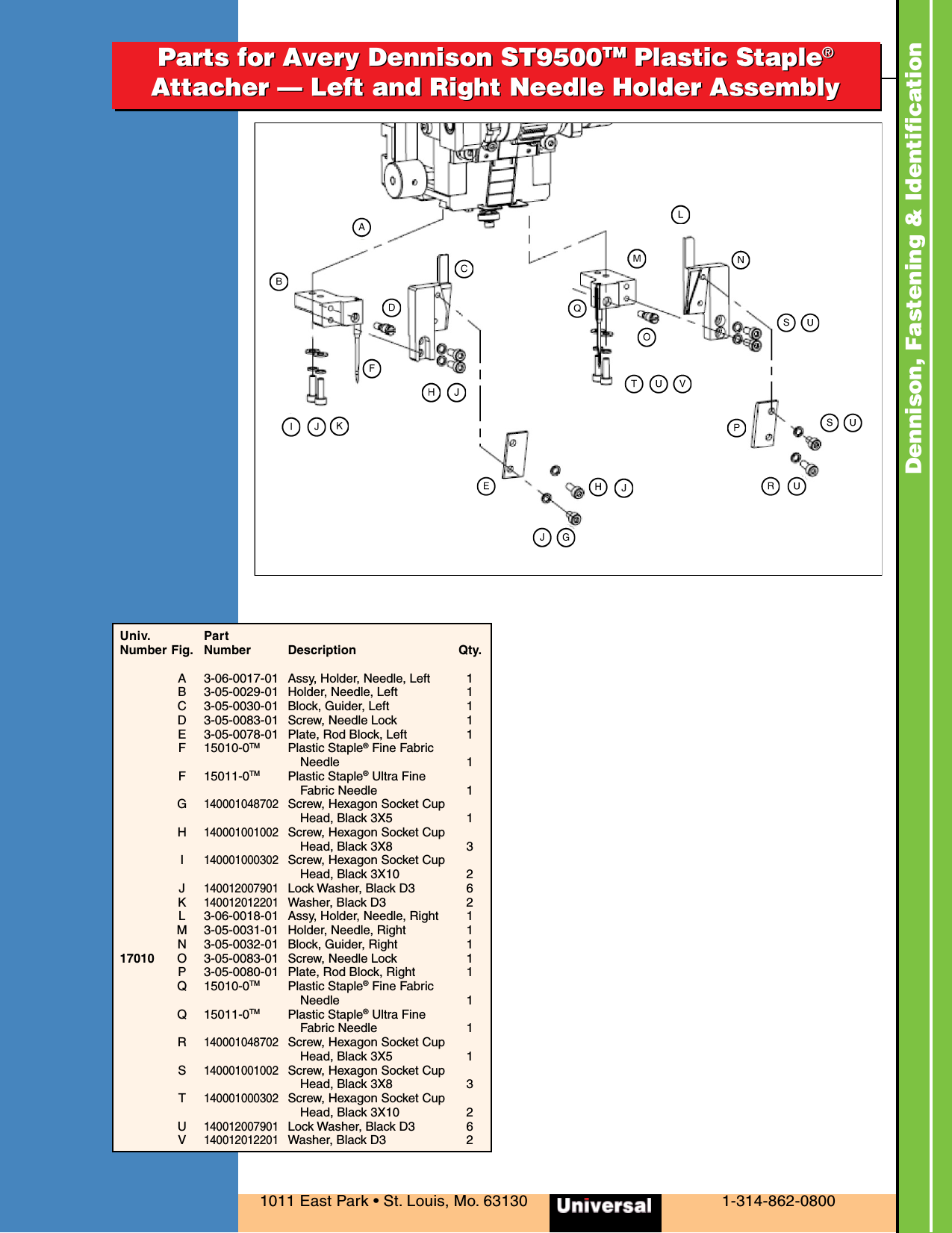 Parts for Avery Dennison ST9500™ Plastic Staple® Attacher — Left and Right Needle Holder Assembly

Dennison, Fastening & Identification

A B C D F H J I J K E H J J G L M N Q O S U T U V P S U R U

| Univ. Number | Fig. | Part Number | Description | Qty. |
|---|---|---|---|---|
| | A | 3-06-0017-01 | Assy, Holder, Needle, Left | 1 |
| | B | 3-05-0029-01 | Holder, Needle, Left | 1 |
| | C | 3-05-0030-01 | Block, Guider, Left | 1 |
| | D | 3-05-0083-01 | Screw, Needle Lock | 1 |
| | E | 3-05-0078-01 | Plate, Rod Block, Left | 1 |
| | F | 15010-0™ | Plastic Staple® Fine Fabric Needle | 1 |
| | F | 15011-0™ | Plastic Staple® Ultra Fine Fabric Needle | 1 |
| | G | 140001048702 | Screw, Hexagon Socket Cup Head, Black 3X5 | 1 |
| | H | 140001001002 | Screw, Hexagon Socket Cup Head, Black 3X8 | 3 |
| | I | 140001000302 | Screw, Hexagon Socket Cup Head, Black 3X10 | 2 |
| | J | 140012007901 | Lock Washer, Black D3 | 6 |
| | K | 140012012201 | Washer, Black D3 | 2 |
| | L | 3-06-0018-01 | Assy, Holder, Needle, Right | 1 |
| | M | 3-05-0031-01 | Holder, Needle, Right | 1 |
| | N | 3-05-0032-01 | Block, Guider, Right | 1 |
| 17010 | O | 3-05-0083-01 | Screw, Needle Lock | 1 |
| | P | 3-05-0080-01 | Plate, Rod Block, Right | 1 |
| | Q | 15010-0™ | Plastic Staple® Fine Fabric Needle | 1 |
| | Q | 15011-0™ | Plastic Staple® Ultra Fine Fabric Needle | 1 |
| | R | 140001048702 | Screw, Hexagon Socket Cup Head, Black 3X5 | 1 |
| | S | 140001001002 | Screw, Hexagon Socket Cup Head, Black 3X8 | 3 |
| | T | 140001000302 | Screw, Hexagon Socket Cup Head, Black 3X10 | 2 |
| | U | 140012007901 | Lock Washer, Black D3 | 6 |
| | V | 140012012201 | Washer, Black D3 | 2 |

1011 East Park • St. Louis, Mo. 63130 Universal 1-314-862-0800