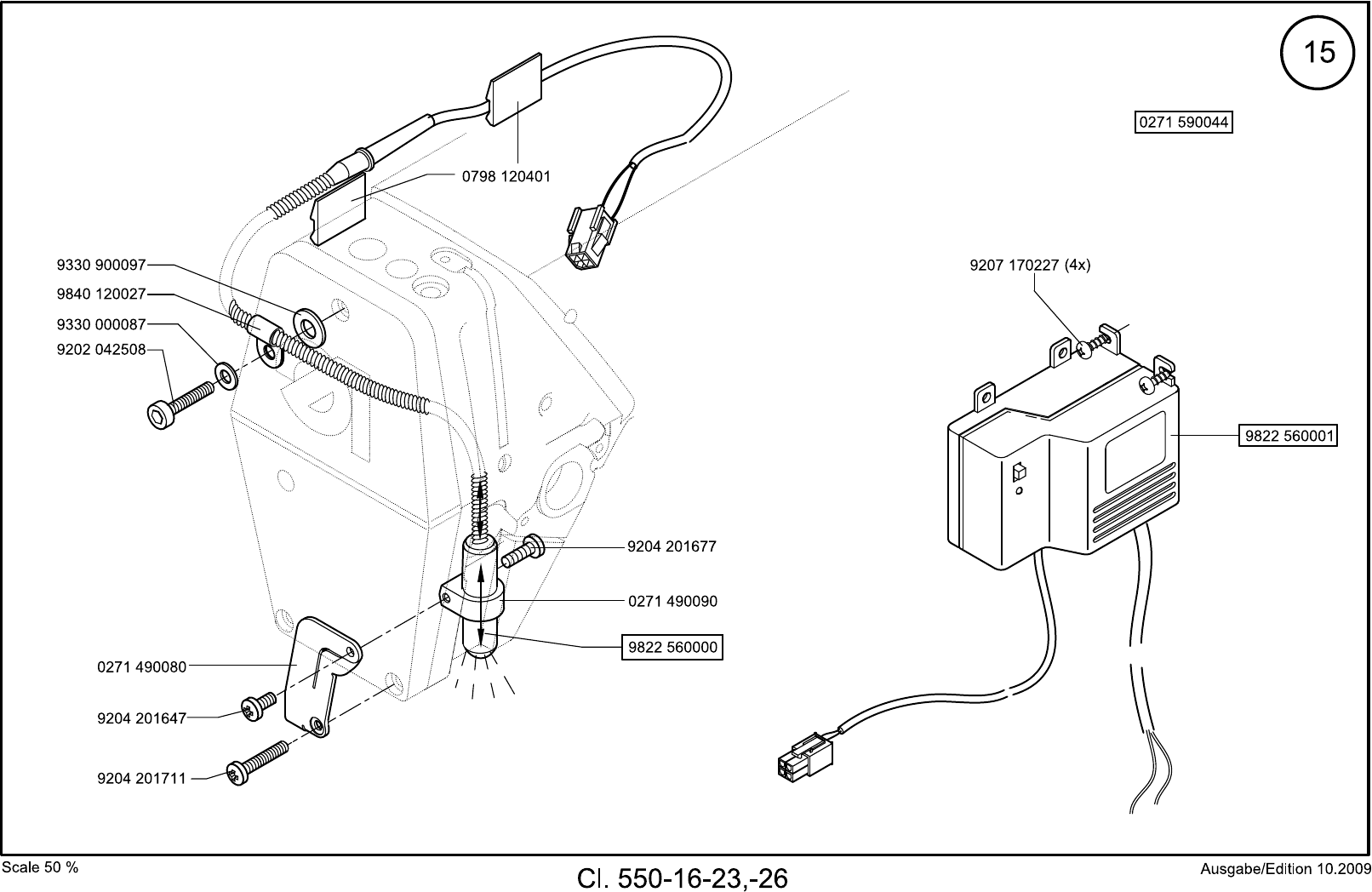 15

0271 590044

0798 120401

9330 900097
9840 120027
9330 000087
9202 042508

9207 170227 (4x)

9822 560001

9204 201677

0271 490090

9822 560000

0271 490080

9204 201647

9204 201711

Scale 50 %

Cl. 550-16-23,-26

Ausgabe/Edition 10.2009