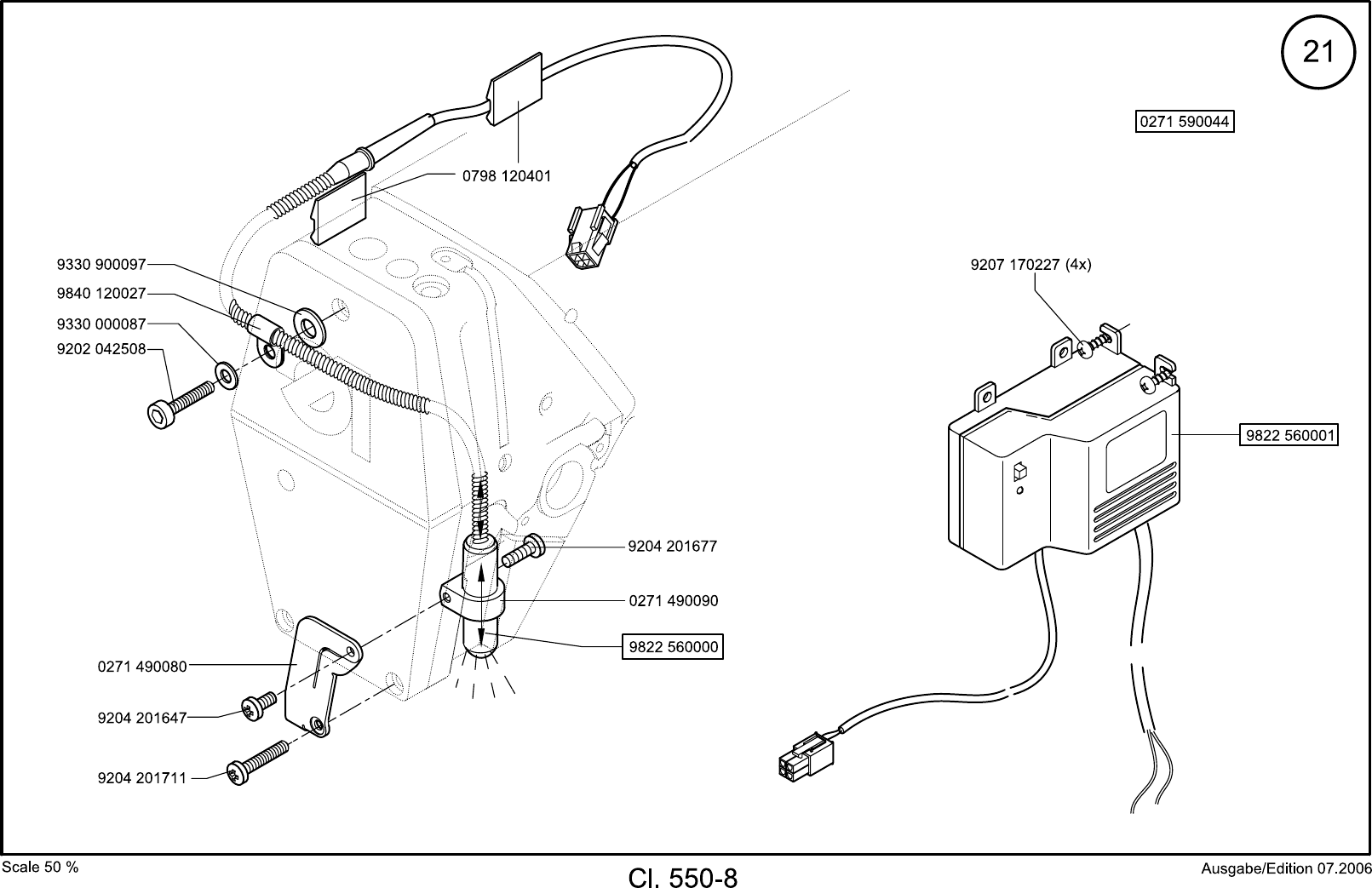 21

0271 590044

0798 120401

9330 900097
9840 120027
9330 000087
9202 042508

9207 170227 (4x)

9822 560001

9204 201677
0271 490090
9822 560000

0271 490080
9204 201647
9204 201711

Scale 50 %
Cl. 550-8
Ausgabe/Edition 07.2006