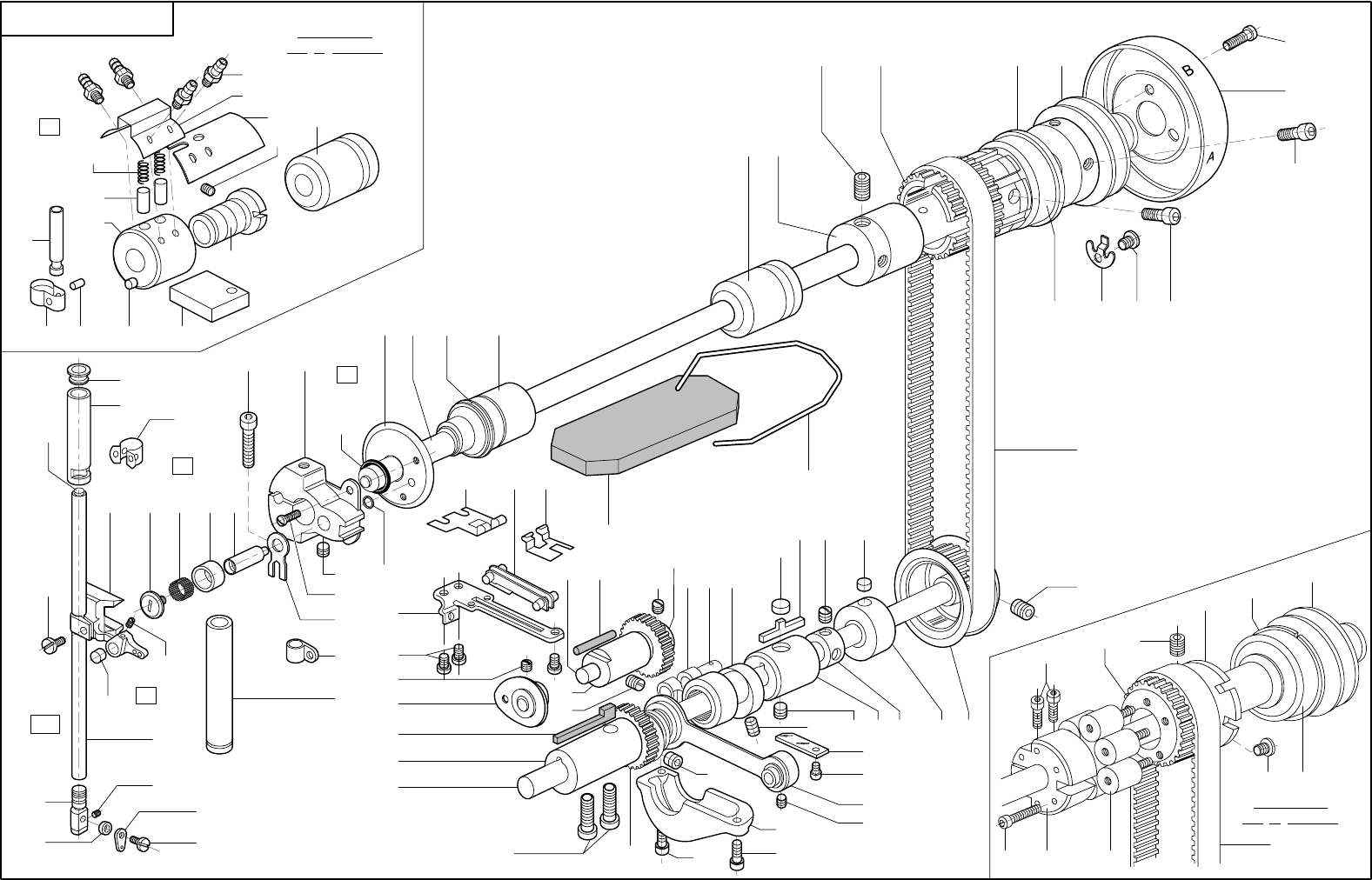 B
A