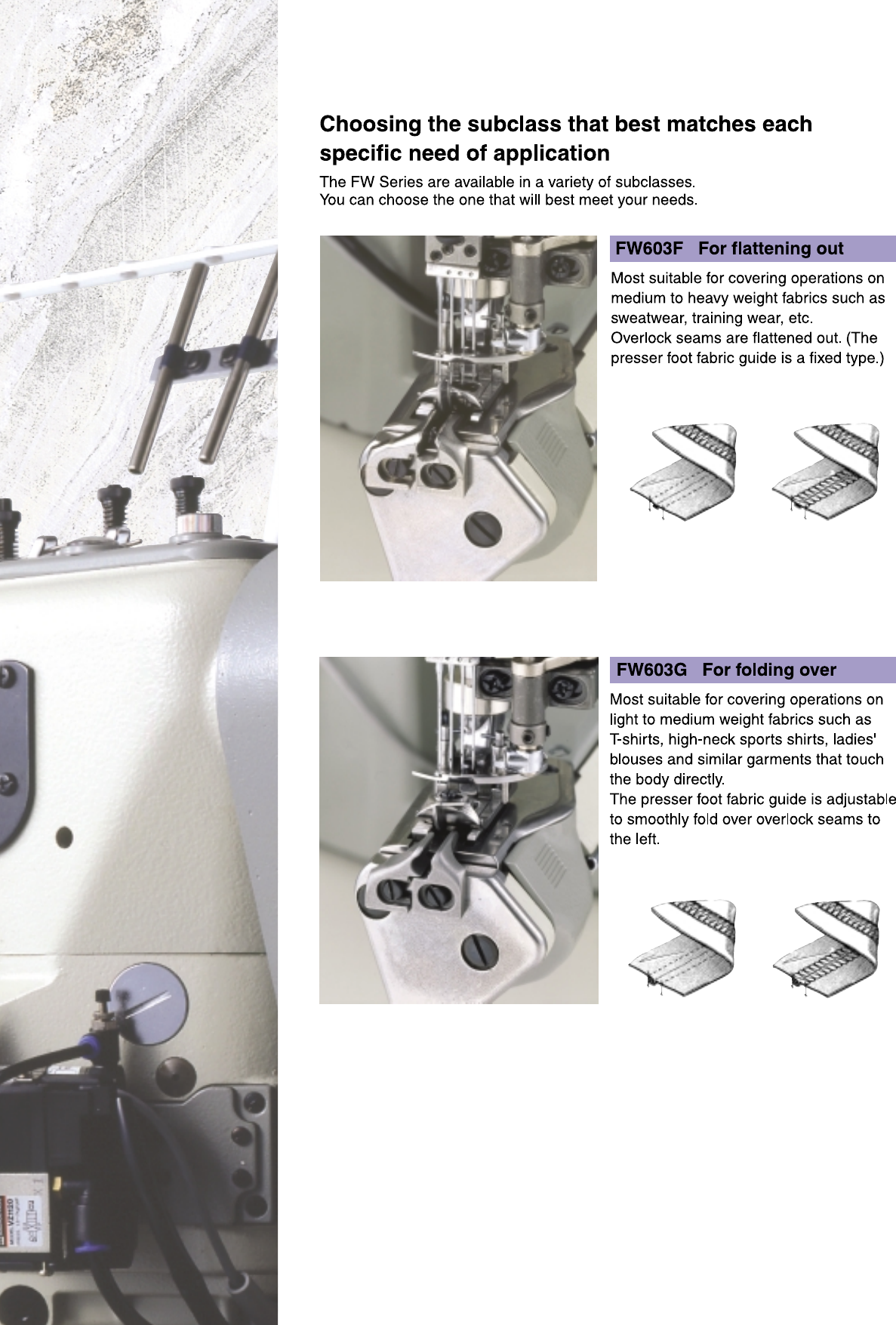 Choosing the subclass that best matches each specific need of application

The FW Series are available in a variety of subclasses.
You can choose the one that will best meet your needs.

FW603F For flattening out

Most suitable for covering operations on medium to heavy weight fabrics such as sweatwear, training wear, etc.
Overlock seams are flattened out. (The presser foot fabric guide is a fixed type.)

FW603G For folding over

Most suitable for covering operations on light to medium weight fabrics such as T-shirts, high-neck sports shirts, ladies' blouses and similar garments that touch the body directly.
The presser foot fabric guide is adjustable to smoothly fold over overlock seams to the left.