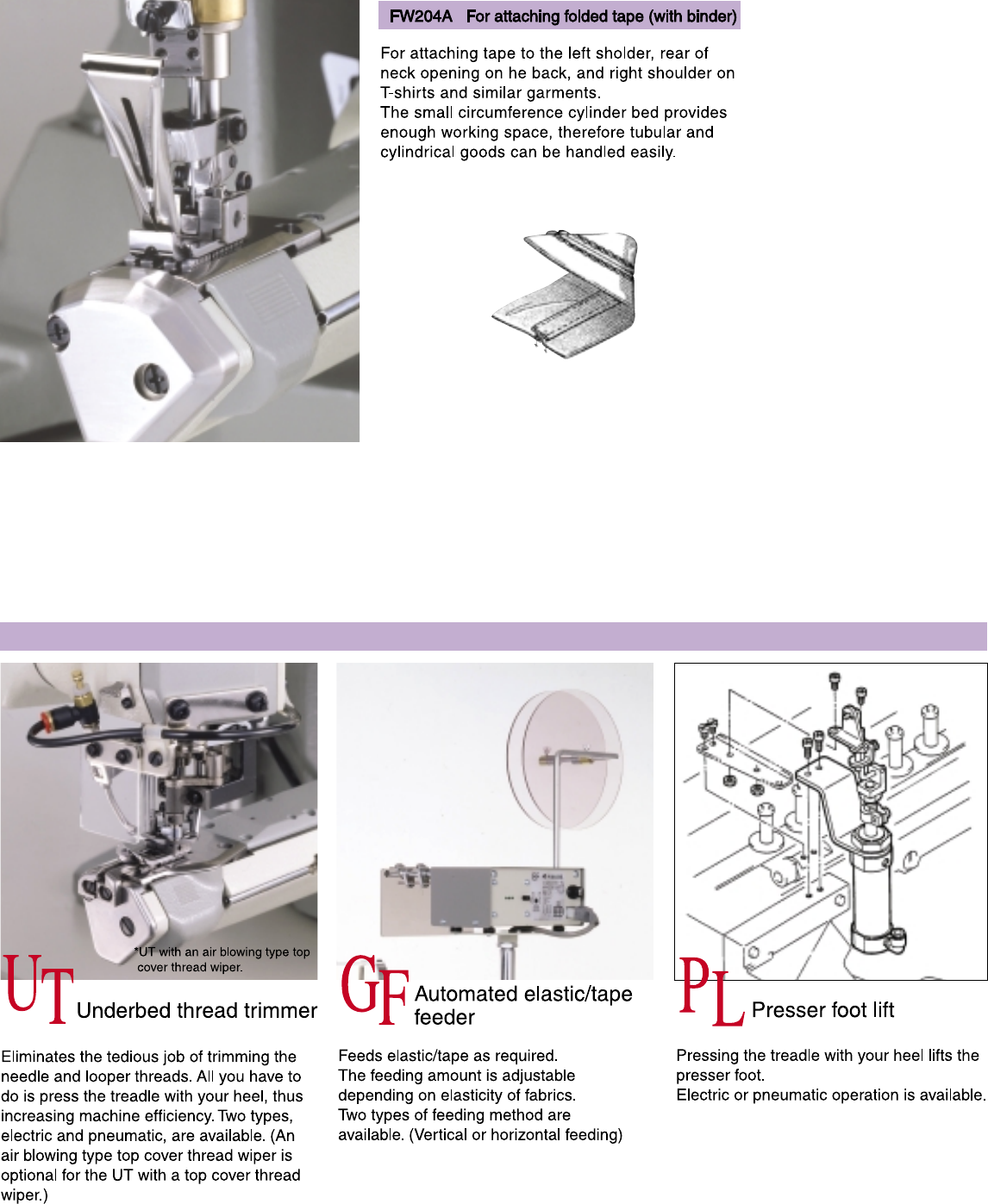 FW204A For attaching folded tape (with binder)

For attaching tape to the left sholder, rear of neck opening on he back, and right shoulder on T-shirts and similar garments.
The small circumference cylinder bed provides enough working space, therefore tubular and cylindrical goods can be handled easily.

*UT with an air blowing type top cover thread wiper.

UT Underbed thread trimmer

Eliminates the tedious job of trimming the needle and looper threads. All you have to do is press the treadle with your heel, thus increasing machine efficiency. Two types, electric and pneumatic, are available. (An air blowing type top cover thread wiper is optional for the UT with a top cover thread wiper.)

GF Automated elastic/tape feeder

Feeds elastic/tape as required.
The feeding amount is adjustable depending on elasticity of fabrics.
Two types of feeding method are available. (Vertical or horizontal feeding)

PL Presser foot lift

Pressing the treadle with your heel lifts the presser foot.
Electric or pneumatic operation is available.