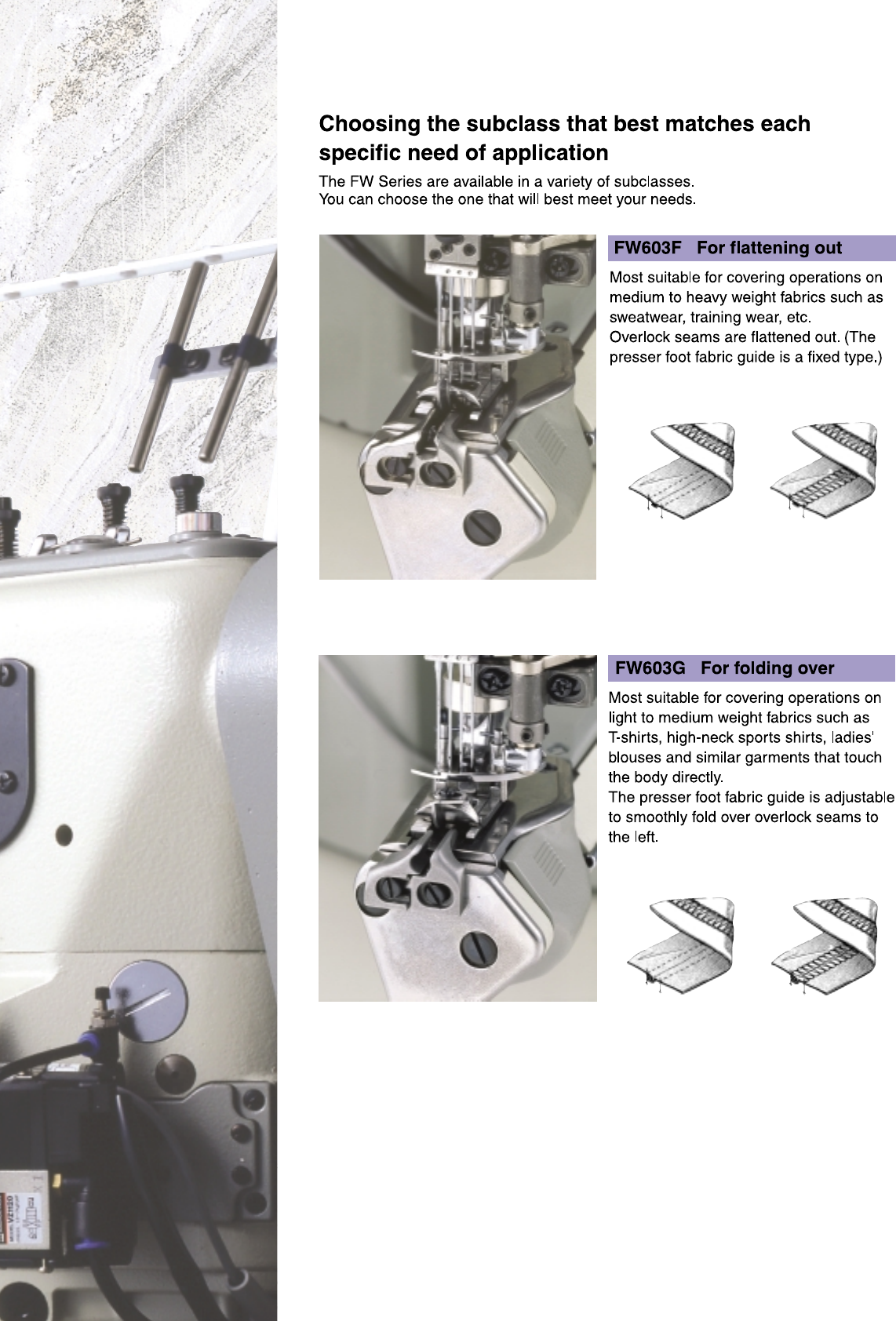 Choosing the subclass that best matches each specific need of application

The FW Series are available in a variety of subclasses.
You can choose the one that will best meet your needs.

FW603F For flattening out

Most suitable for covering operations on medium to heavy weight fabrics such as sweatwear, training wear, etc.
Overlock seams are flattened out. (The presser foot fabric guide is a fixed type.)

FW603G For folding over

Most suitable for covering operations on light to medium weight fabrics such as T-shirts, high-neck sports shirts, ladies' blouses and similar garments that touch the body directly.
The presser foot fabric guide is adjustable to smoothly fold over overlock seams to the left.