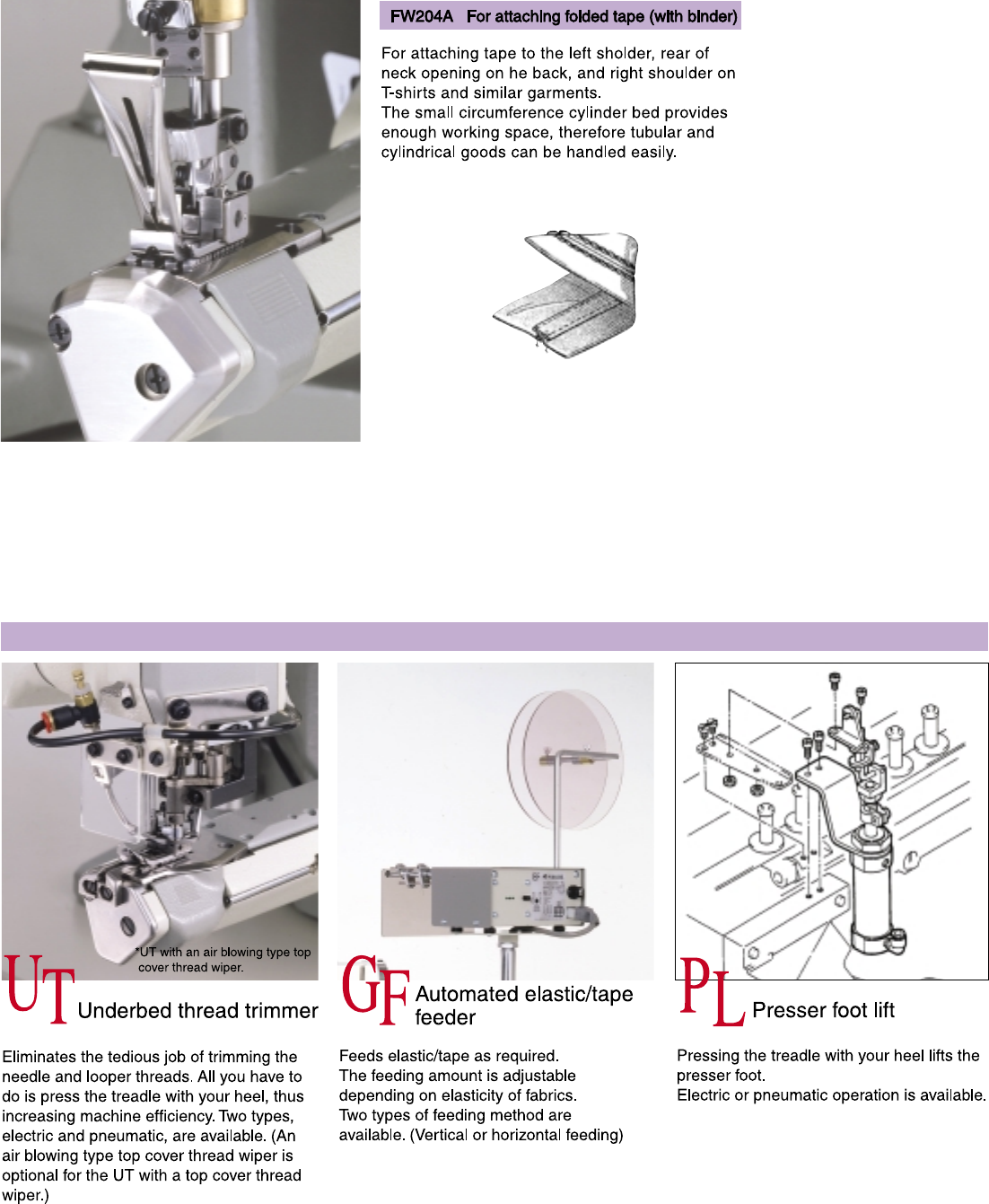 FW204A For attaching folded tape (with binder)

For attaching tape to the left sholder, rear of neck opening on he back, and right shoulder on T-shirts and similar garments.
The small circumference cylinder bed provides enough working space, therefore tubular and cylindrical goods can be handled easily.

*UT with an air blowing type top cover thread wiper.

UT Underbed thread trimmer

Eliminates the tedious job of trimming the needle and looper threads. All you have to do is press the treadle with your heel, thus increasing machine efficiency. Two types, electric and pneumatic, are available. (An air blowing type top cover thread wiper is optional for the UT with a top cover thread wiper.)

GF Automated elastic/tape feeder

Feeds elastic/tape as required.
The feeding amount is adjustable depending on elasticity of fabrics.
Two types of feeding method are available. (Vertical or horizontal feeding)

PL Presser foot lift

Pressing the treadle with your heel lifts the presser foot.
Electric or pneumatic operation is available.