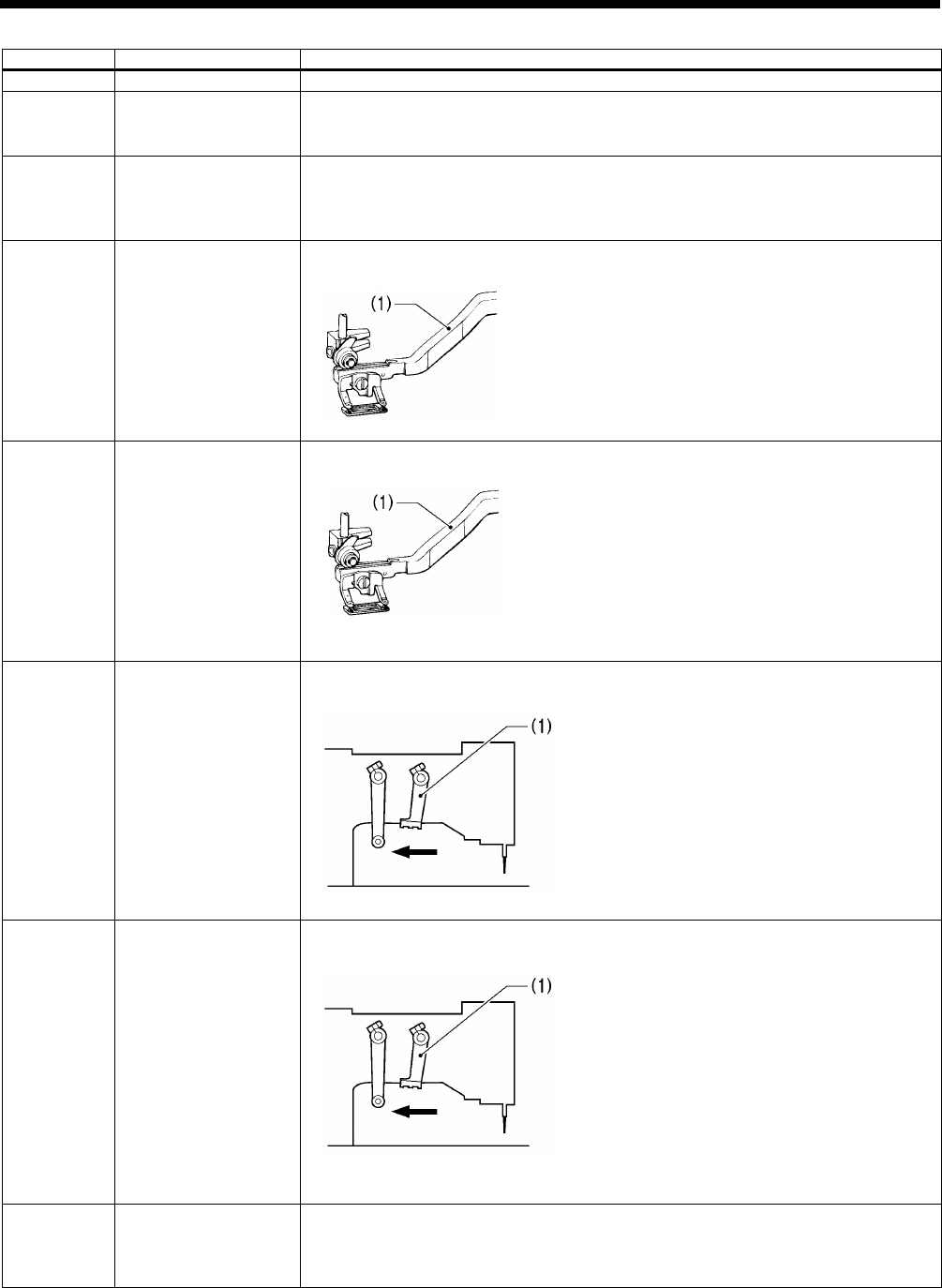 (1)

(1)

(1)

(1)