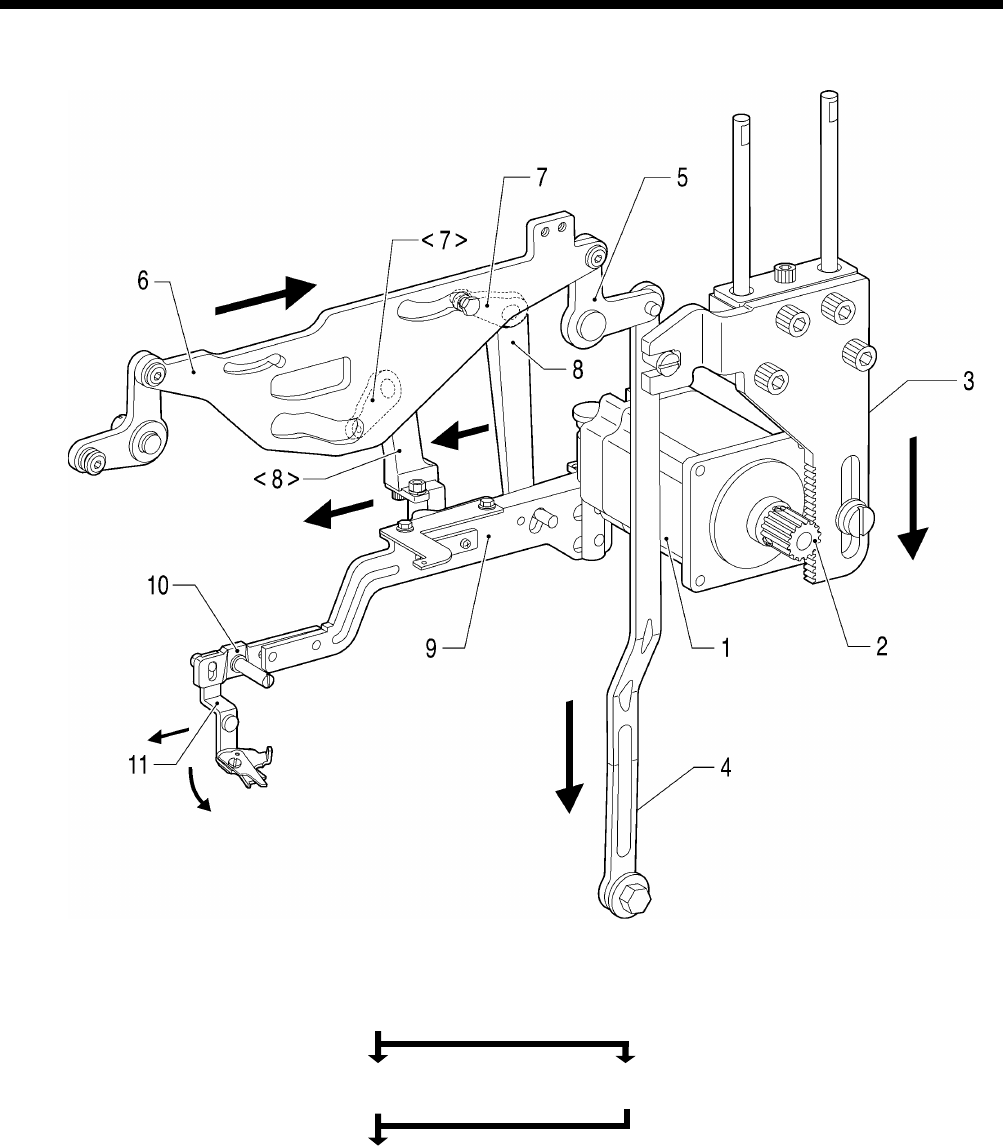 7
5
< 7 >
6
8
3
< 8 >
10
9
1
2
11
4