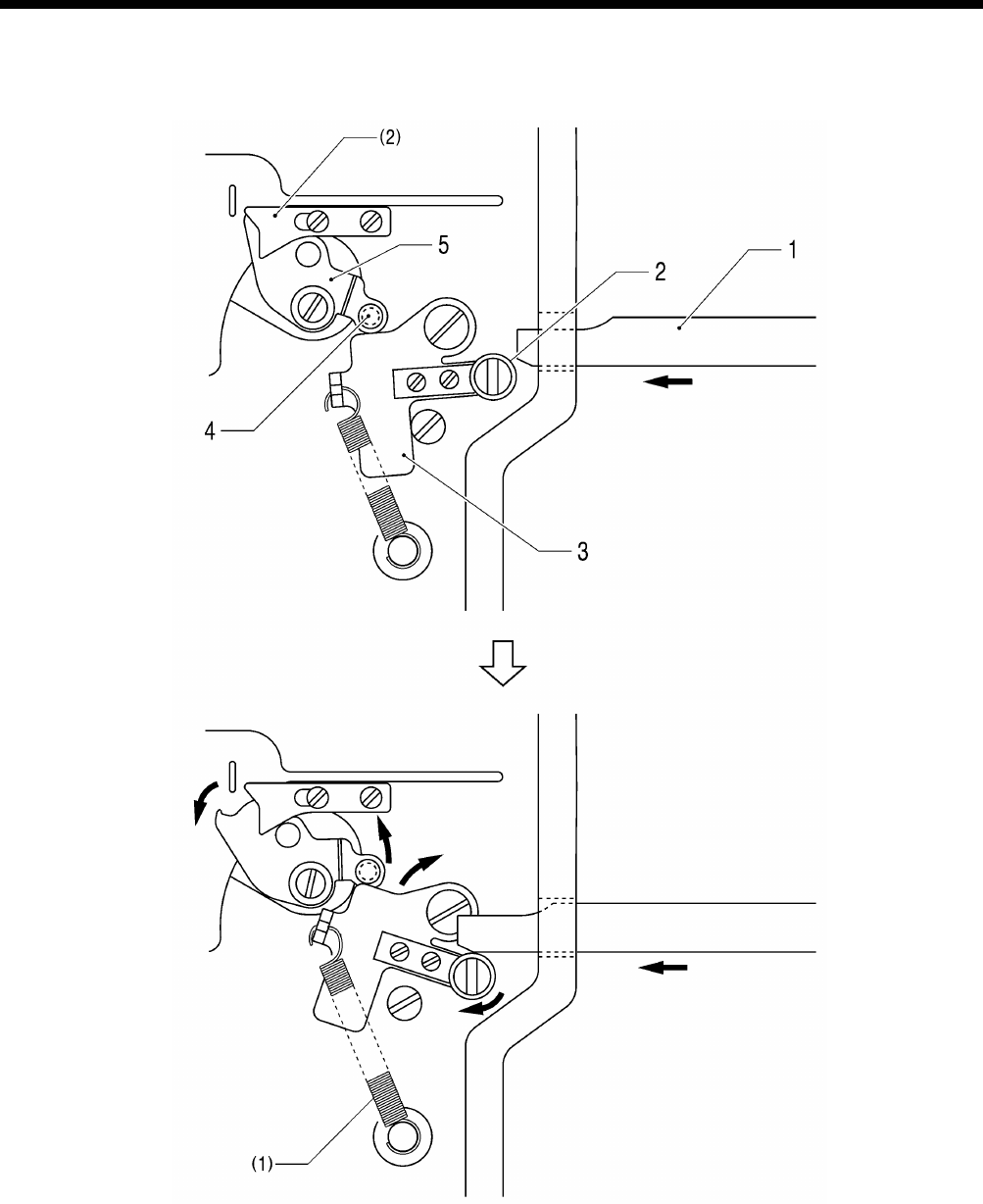 (2)
5
2
1
4
3
(1)