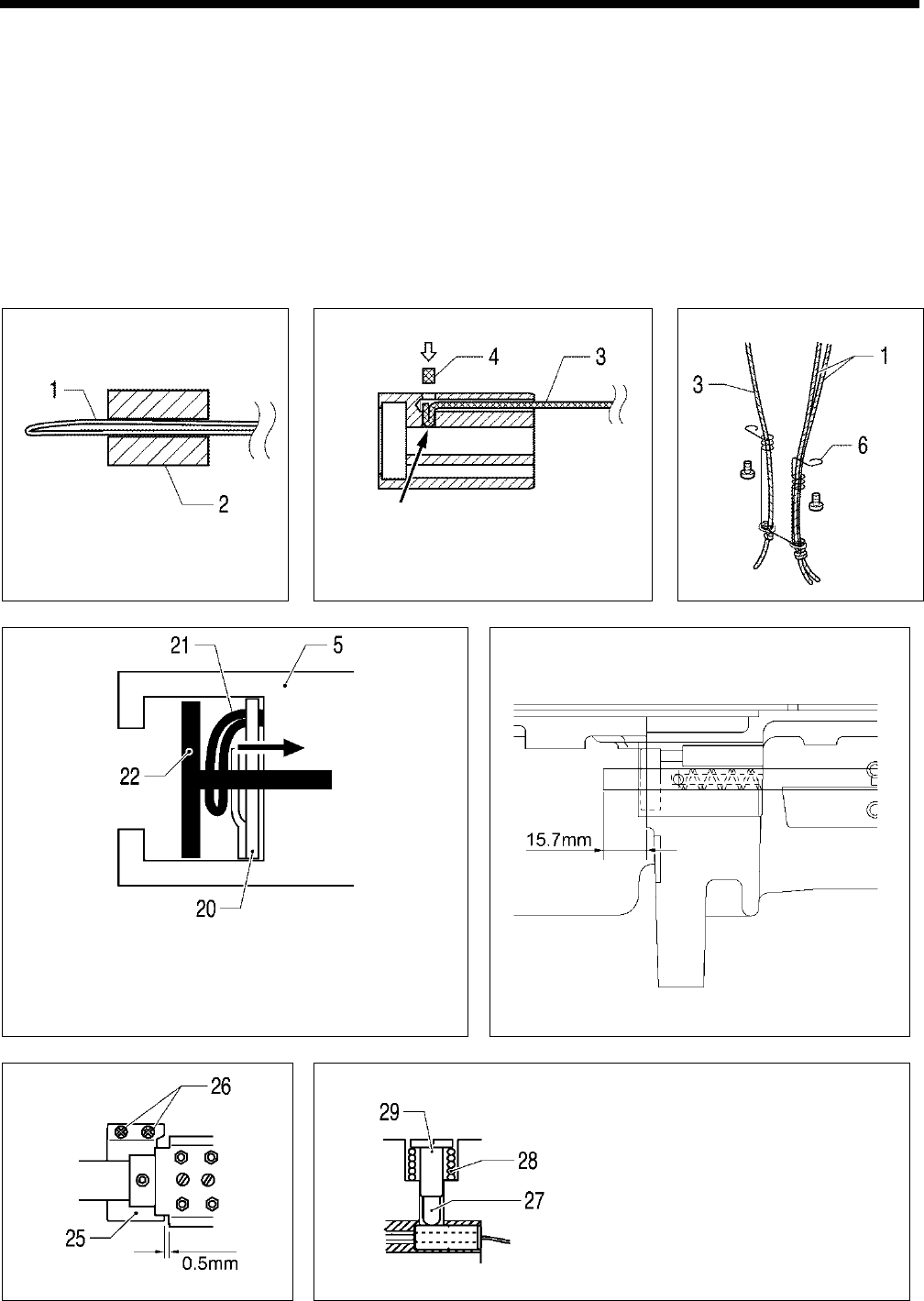 1
2
4
3
3
1
6
21
5
22
20
15.7mm
26
25
0.5mm
29
28
27