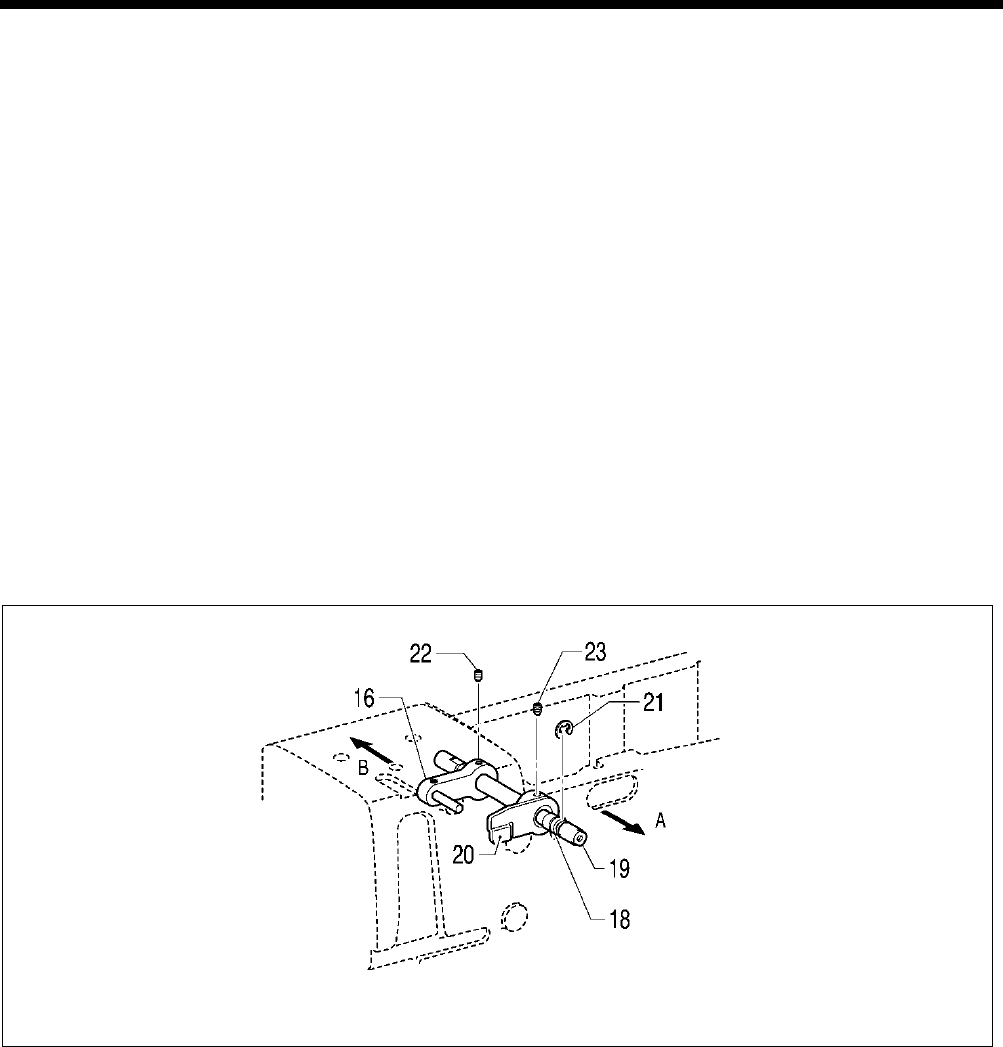 22
23
16
21
B
A
20
19
18