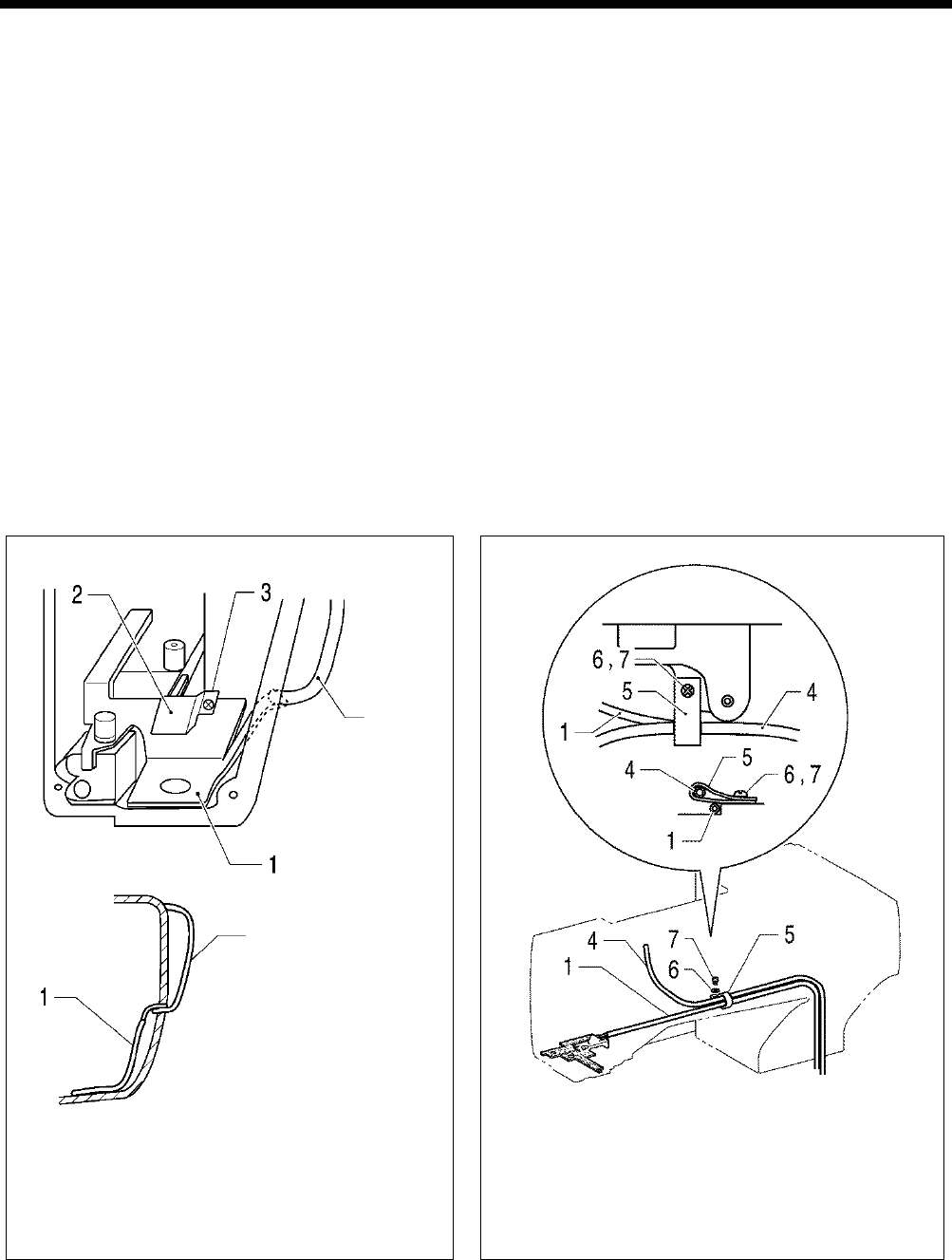 2
3
1
1

6 , 7
5
4
1
4
5
6 , 7
1
4
7
5
1
6