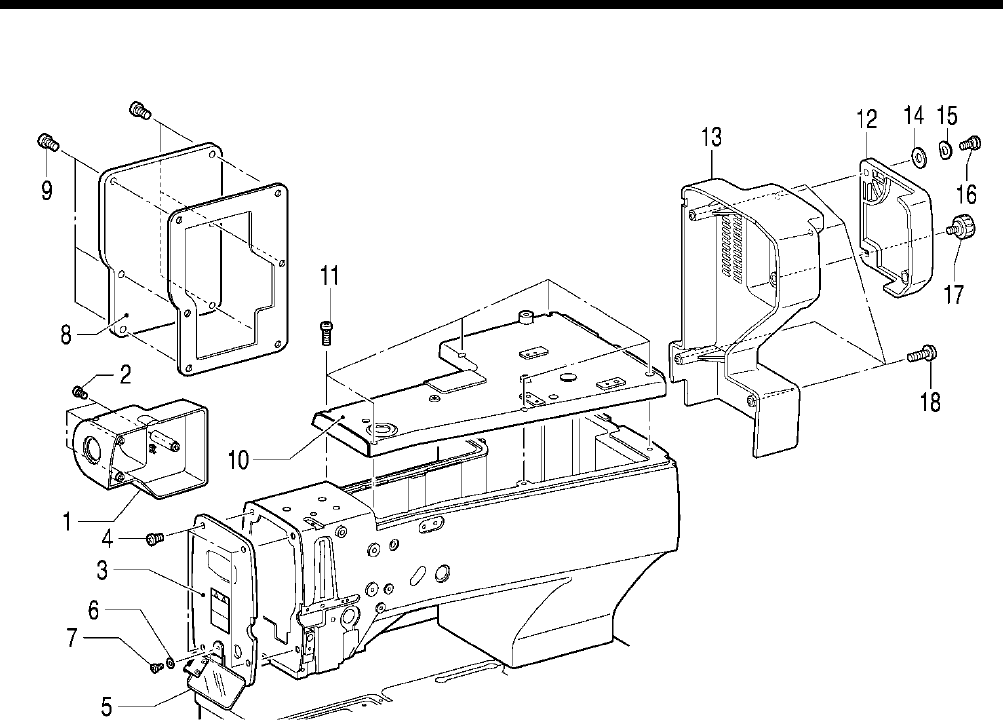 9
8
2
1
4
3
6
7
5
11
10
13
12
14
15
16
17
18