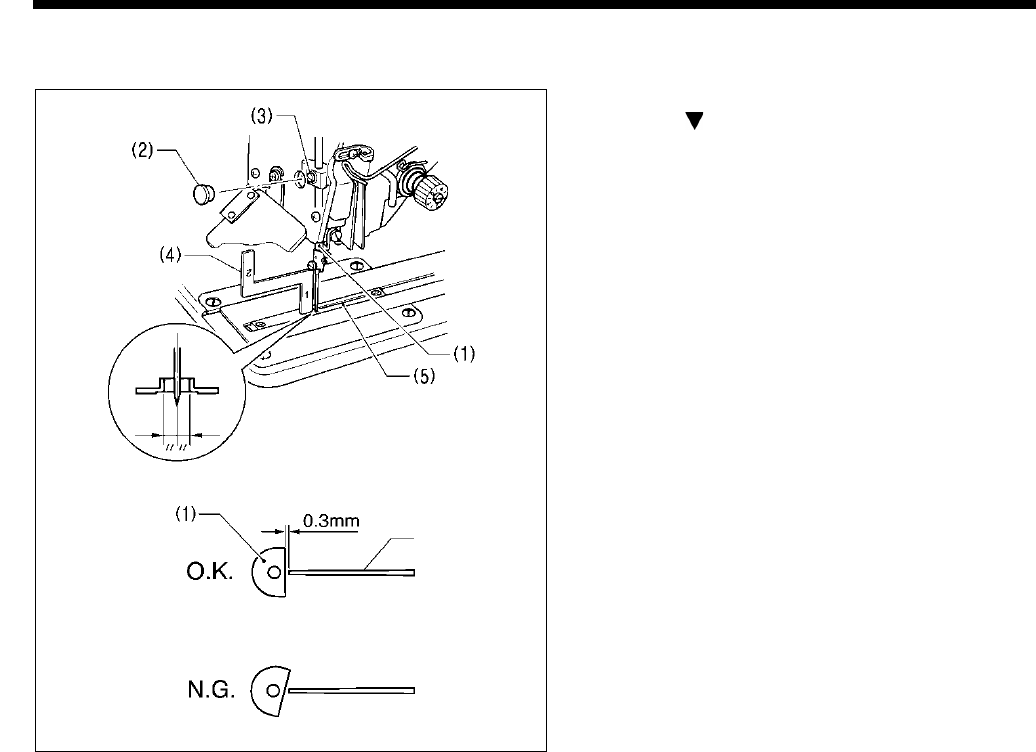 (3)
(2)
(4)
(1)
(5)
(1)
0.3mm
O.K.
N.G.