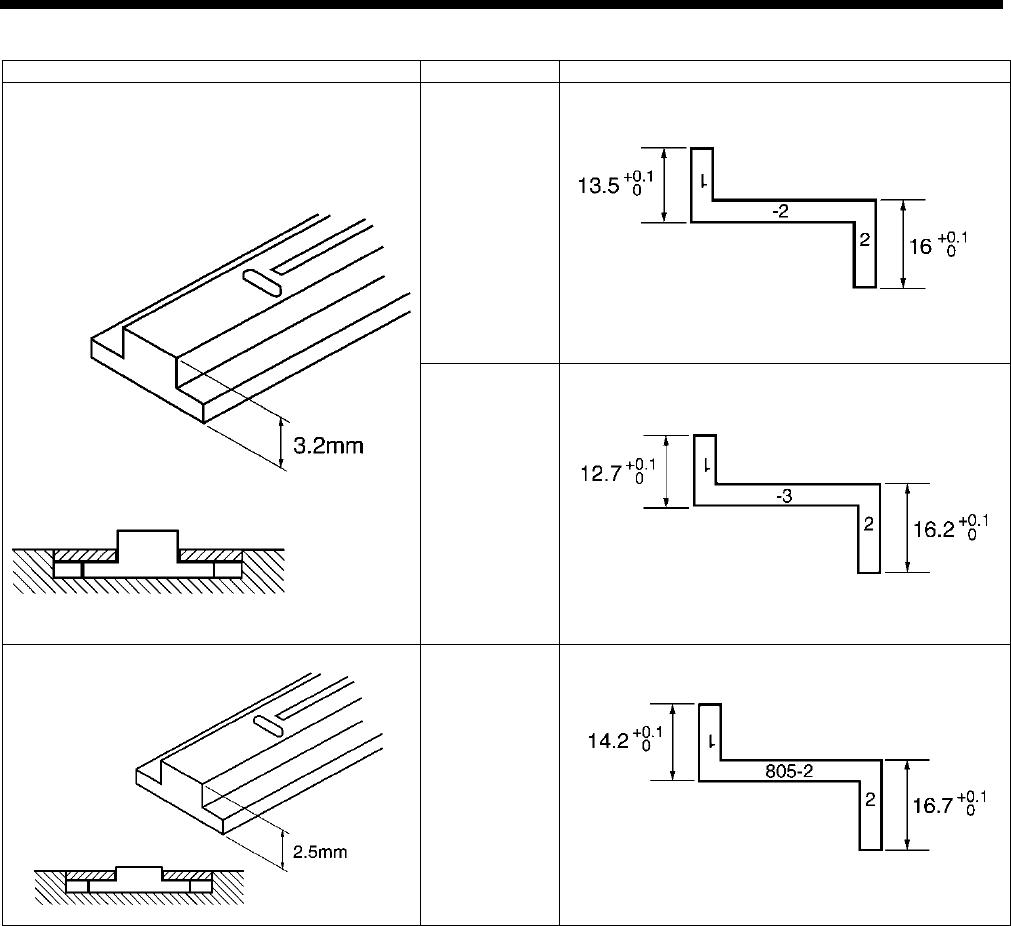 3.2mm

$13.5^{+0.1}_{0}$
1
-2
2
$16^{+0.1}_{0}$

$12.7^{+0.1}_{0}$
1
-3
2
$16.2^{+0.1}_{0}$

2.5mm

$14.2^{+0.1}_{0}$
1
805-2
2
$16.7^{+0.1}_{0}$