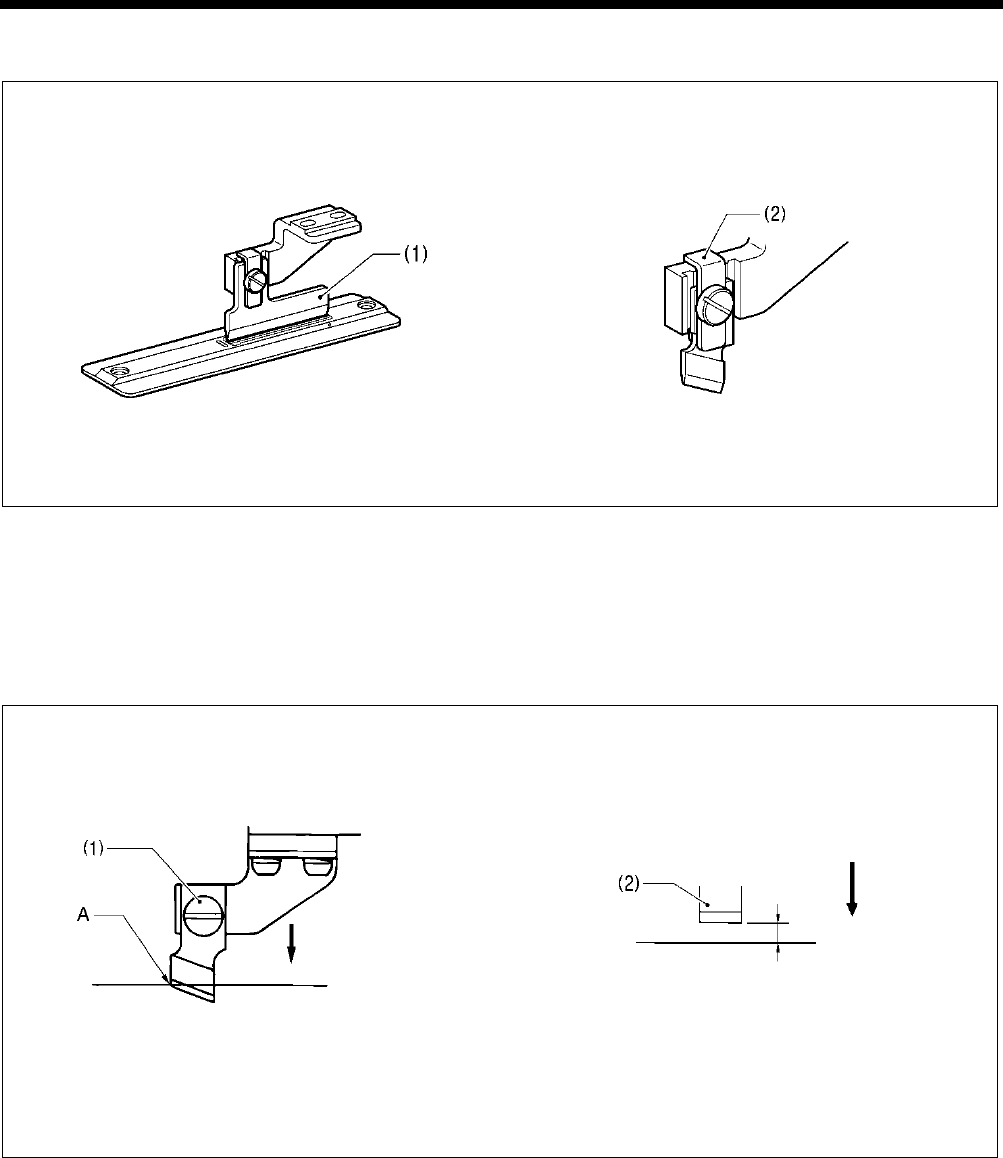 (1)

(2)

(1)

A

(2)