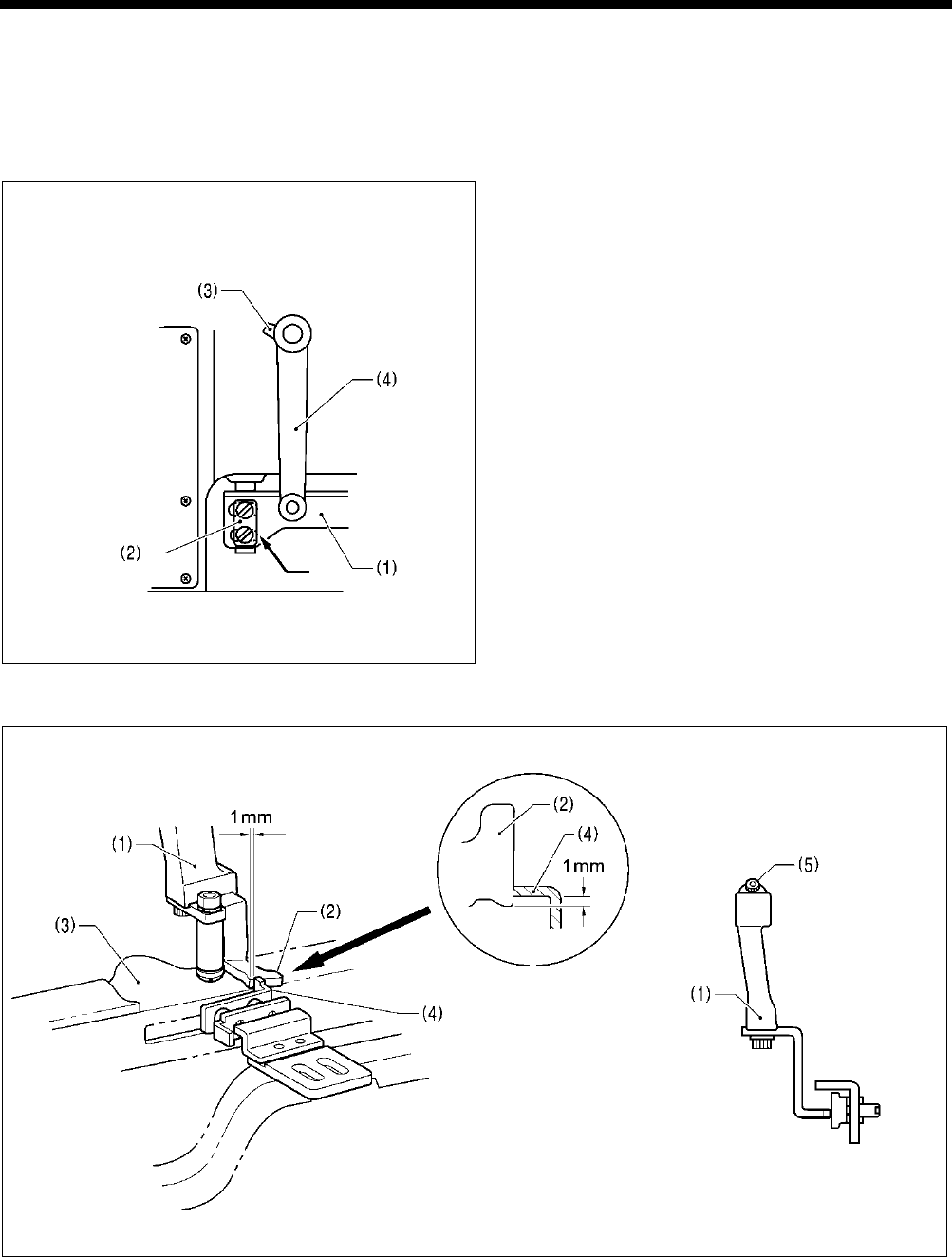 (3)
(4)
(2)
(1)

1mm
(1)
(3)
(2)
(4)
(2)
(4)
1mm
(5)
(1)