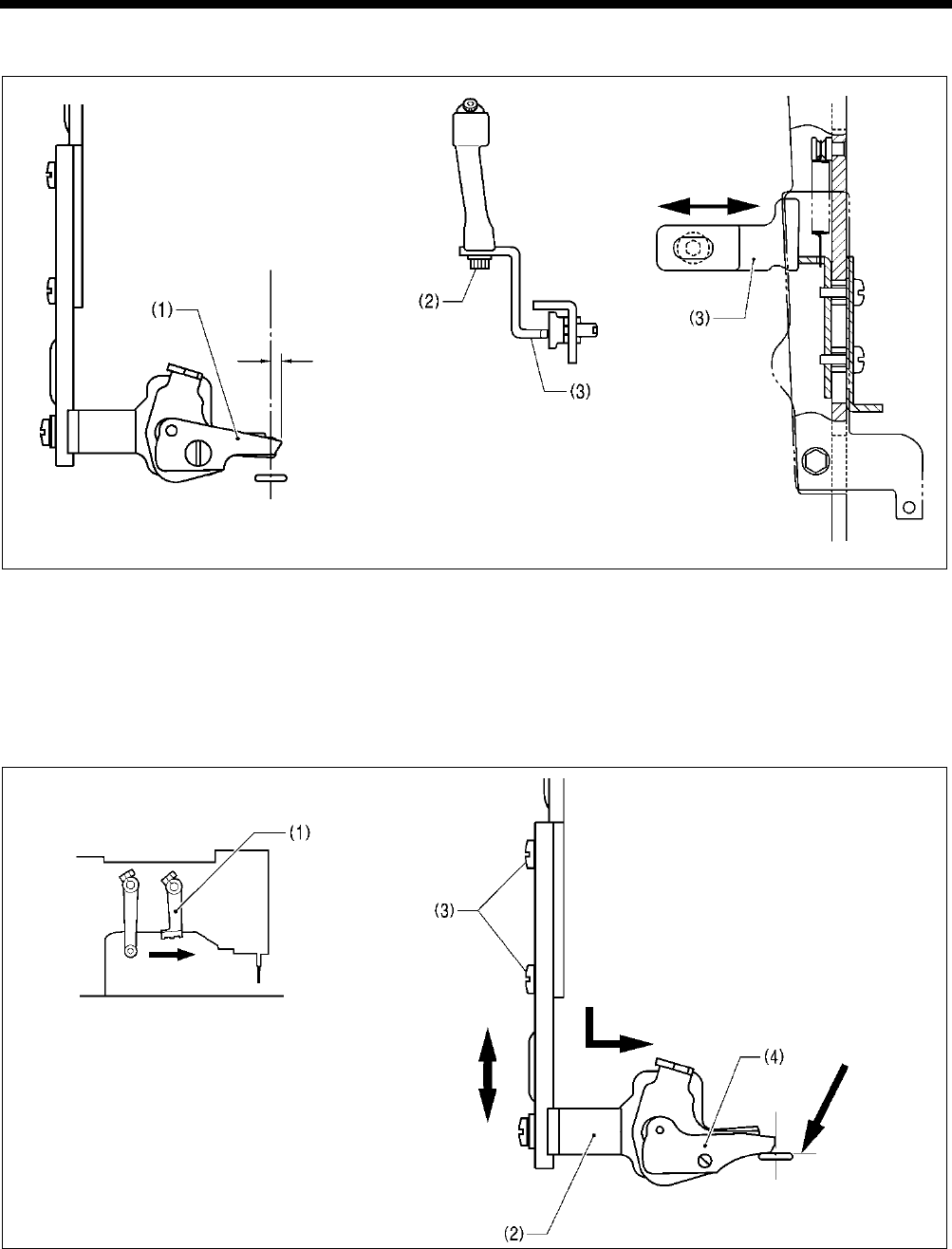 (1)

(2)

(3)

(3)

(1)

(3)

(4)

(2)