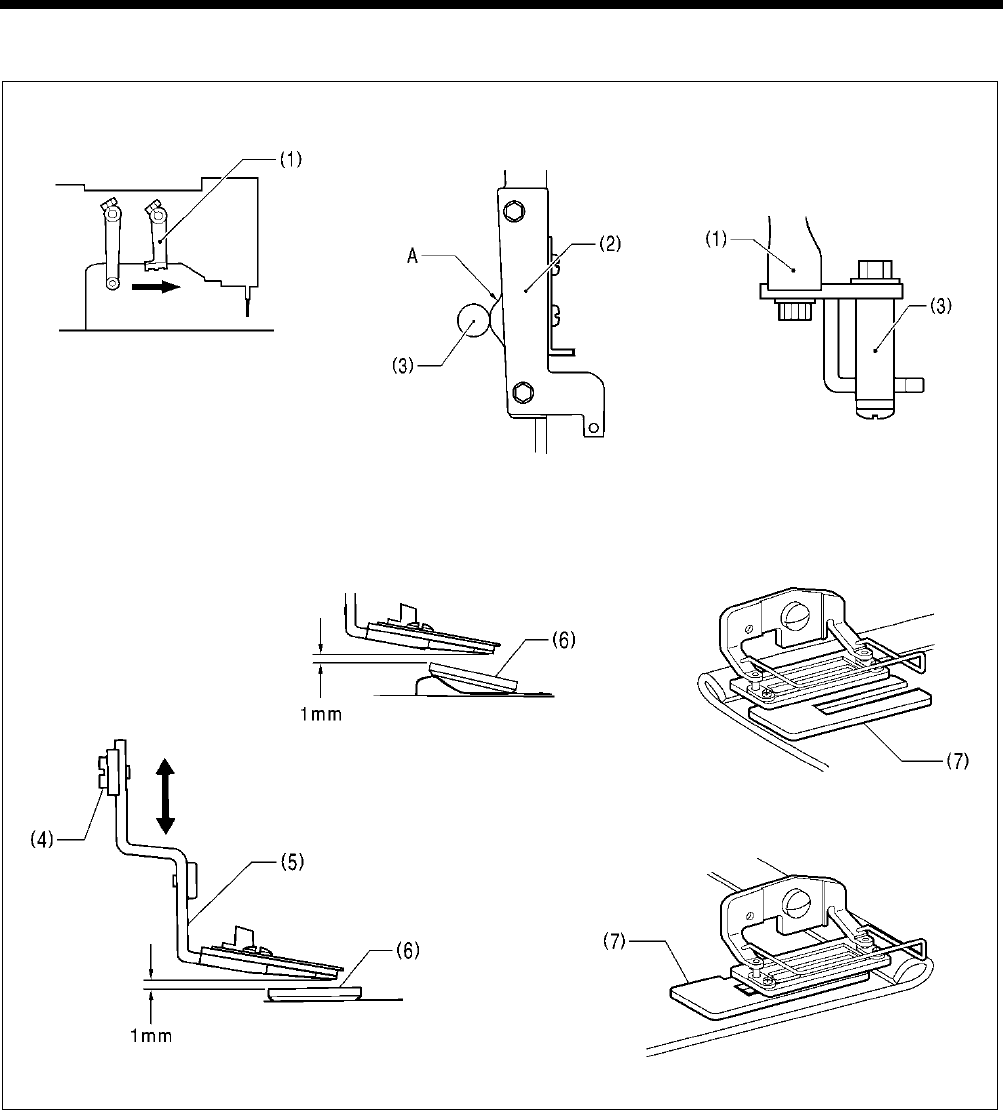 (1)

A

(2)

(3)

(1)

(3)

(6)

1mm

(7)

(4)

(5)

(6)

1mm

(7)