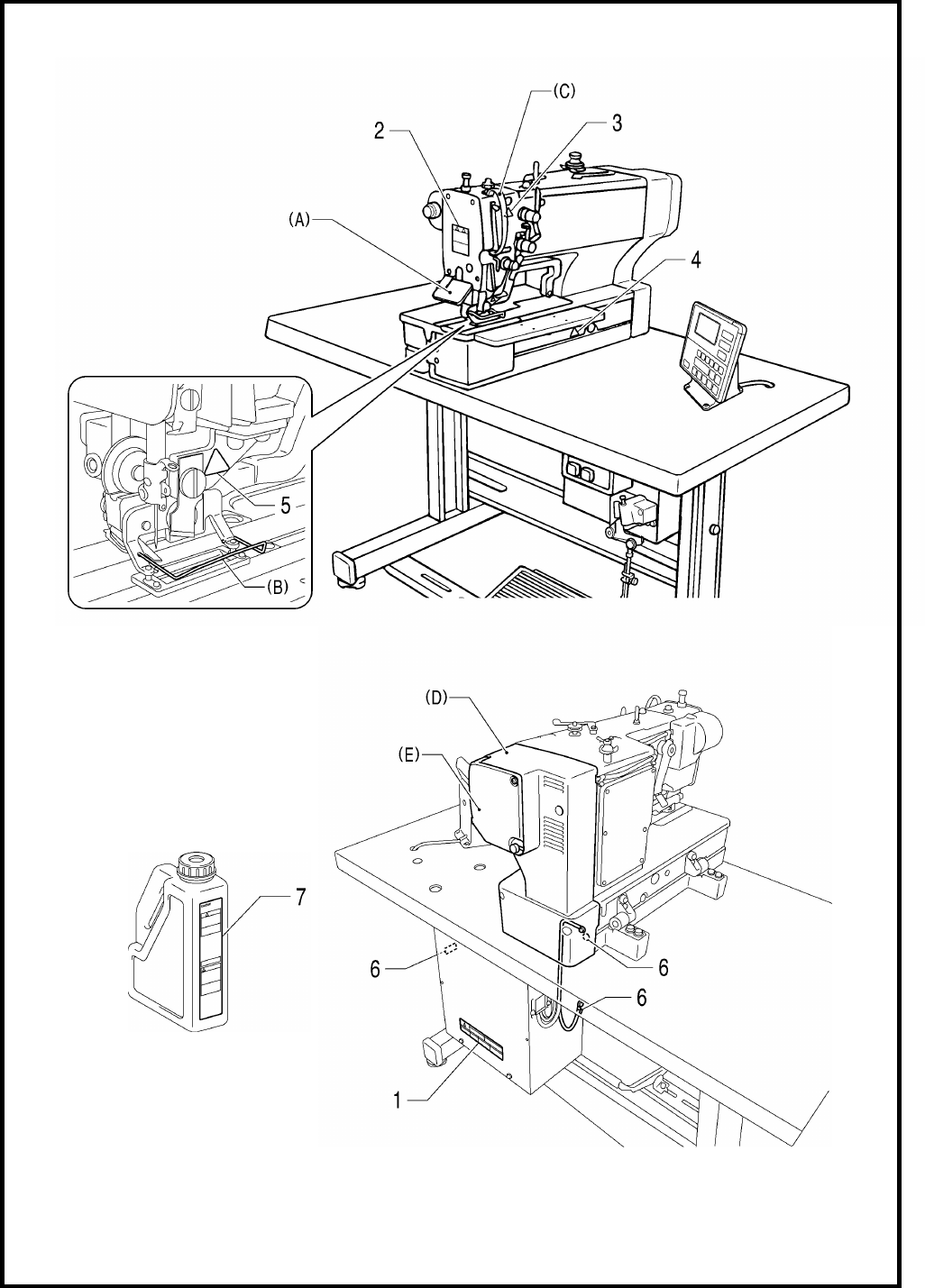 (C)
2
3
(A)
4
5
(B)
(D)
(E)
7
6
6
6
1