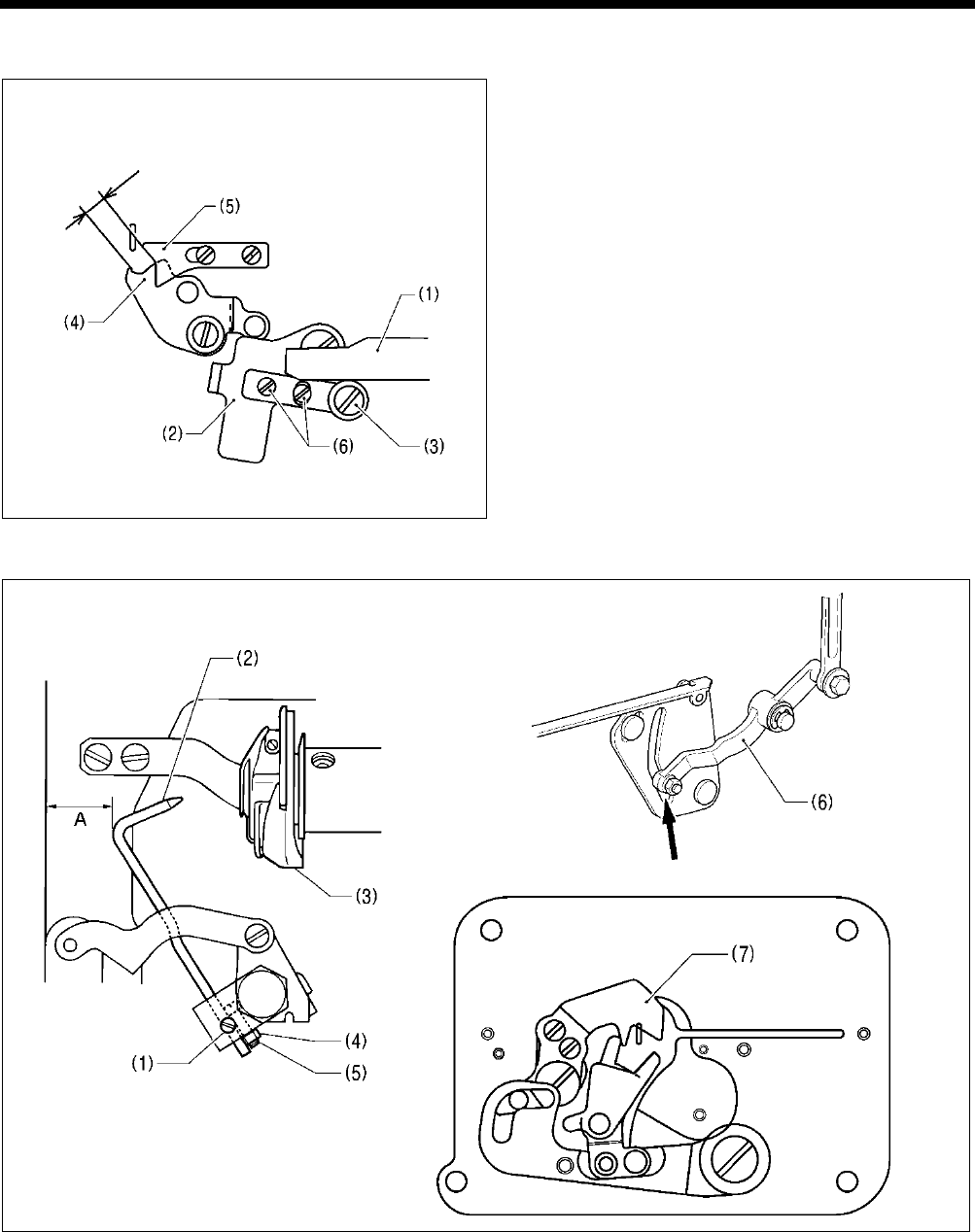 (5)
(4)
(1)
(2)
(6)
(3)

(2)
A
(3)
(1)
(4)
(5)
(6)
(7)