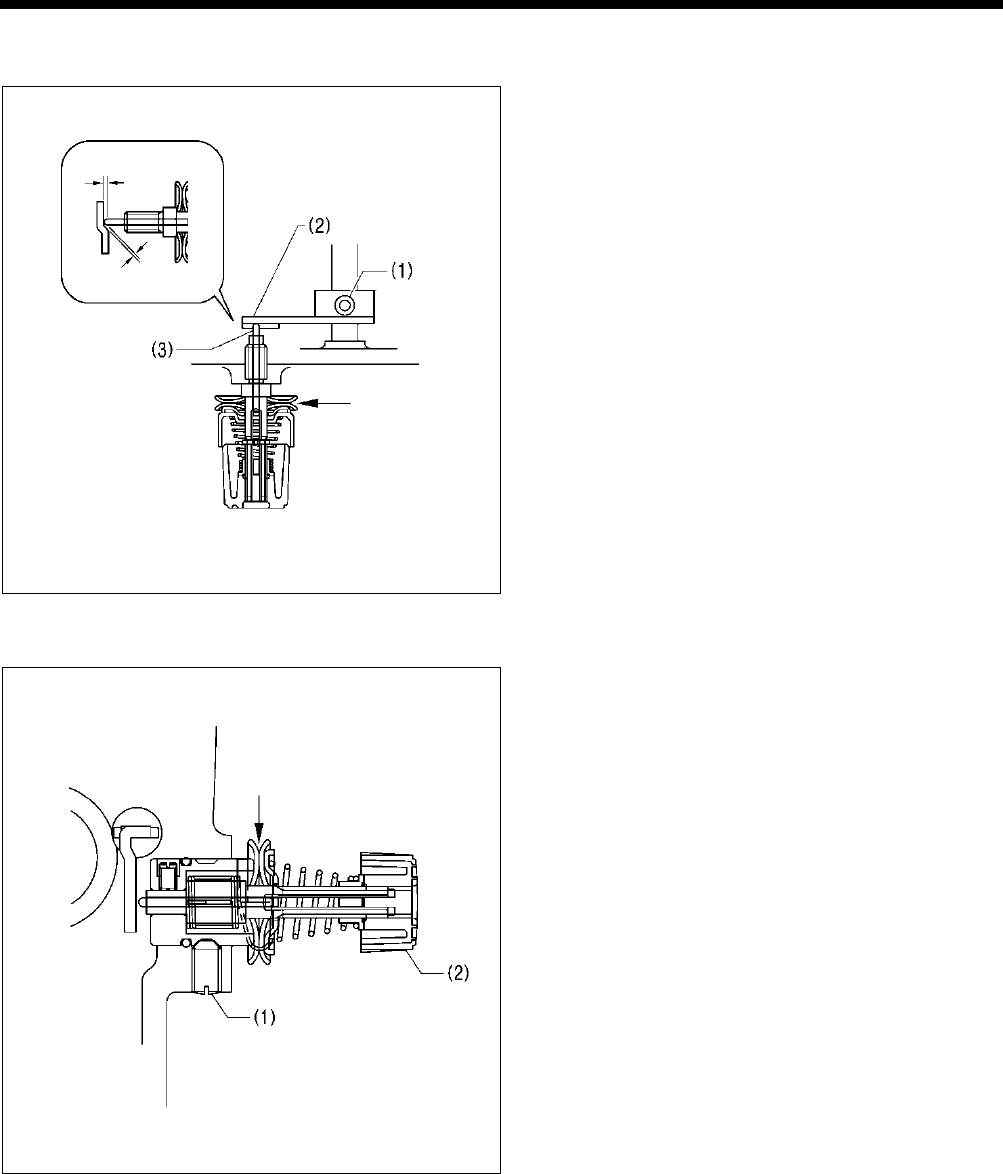 (2)
(1)
(3)

(2)
(1)