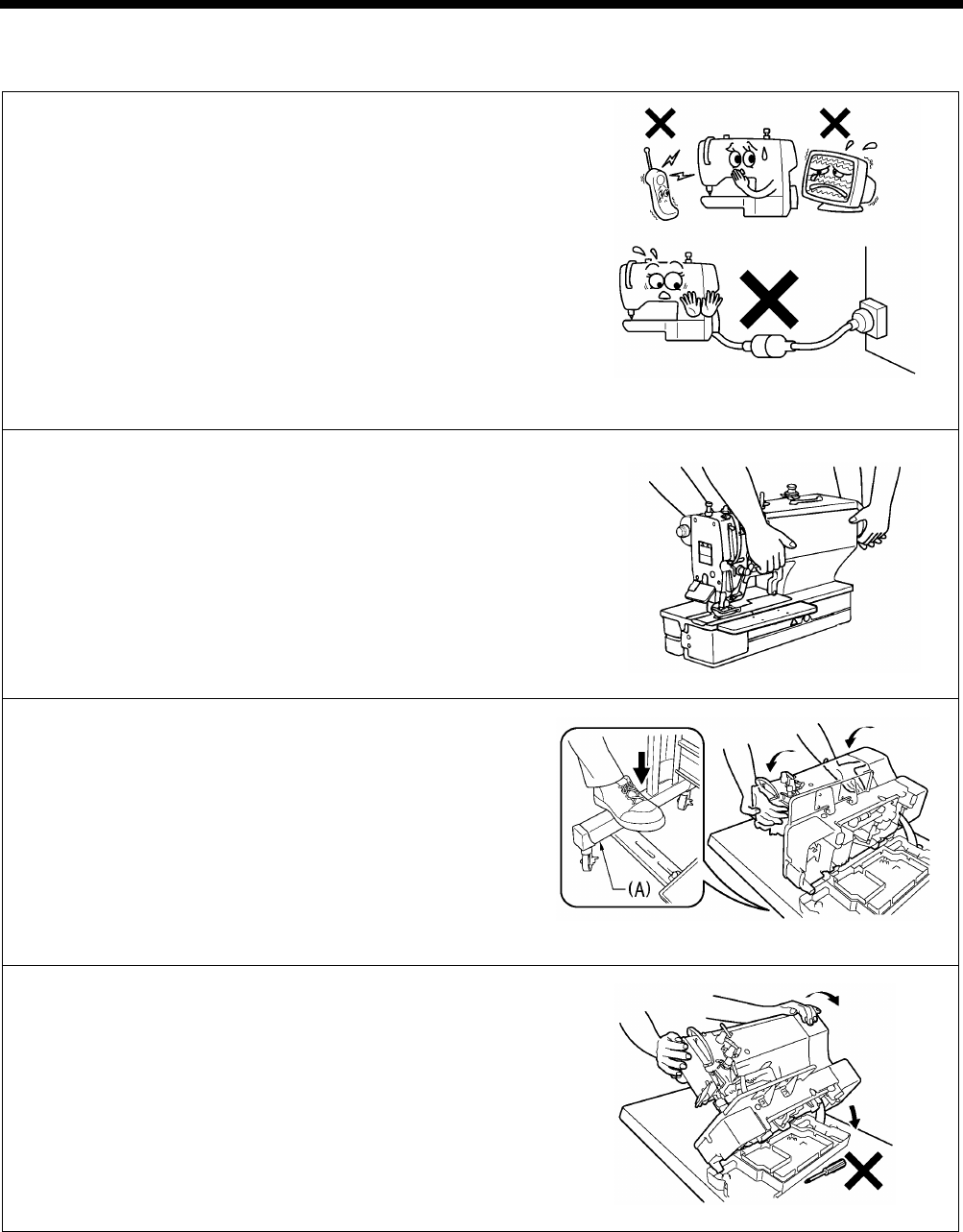 (A)