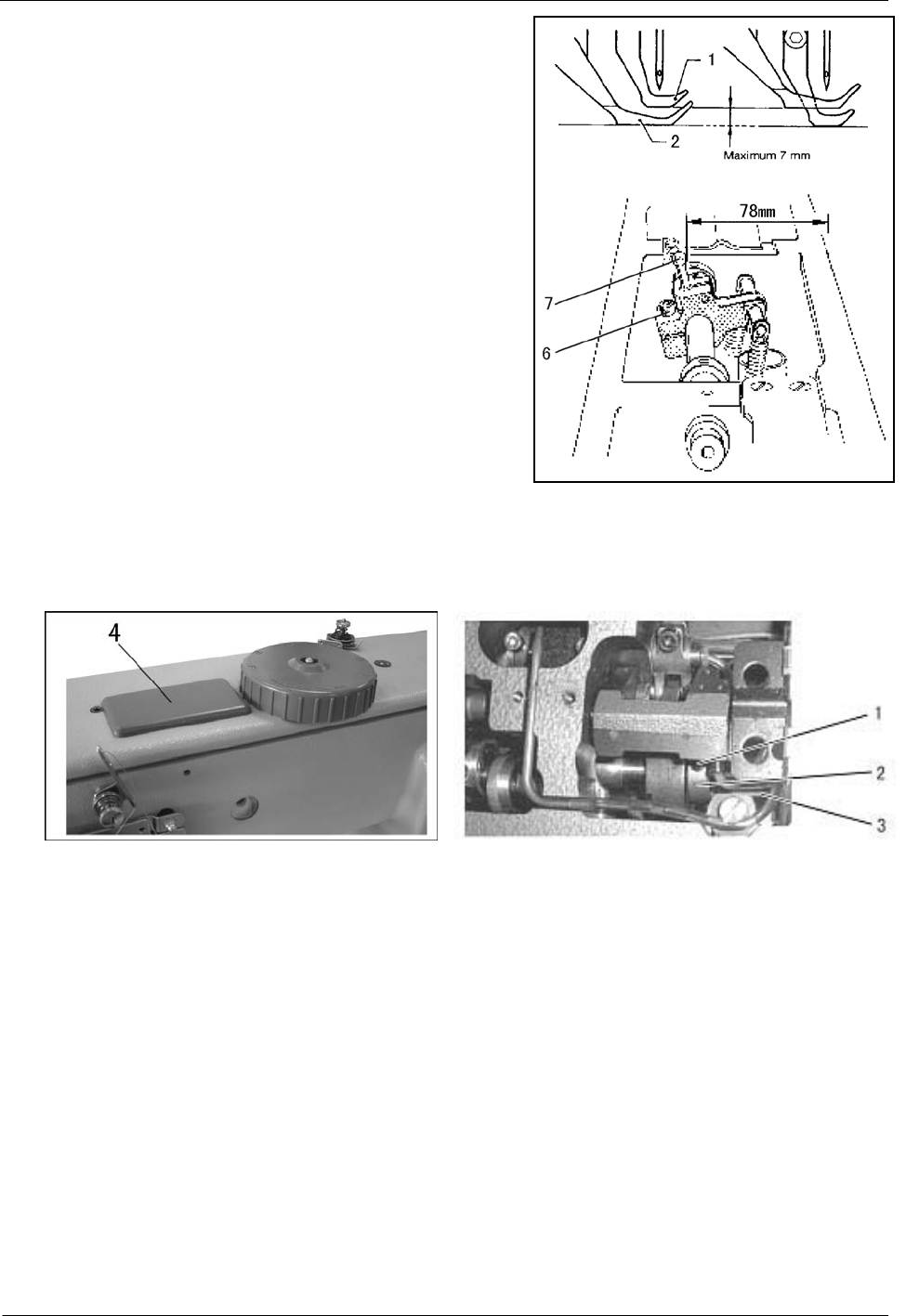 1
2
Maximum 7 mm
78mm
7
6

4

1
2
3