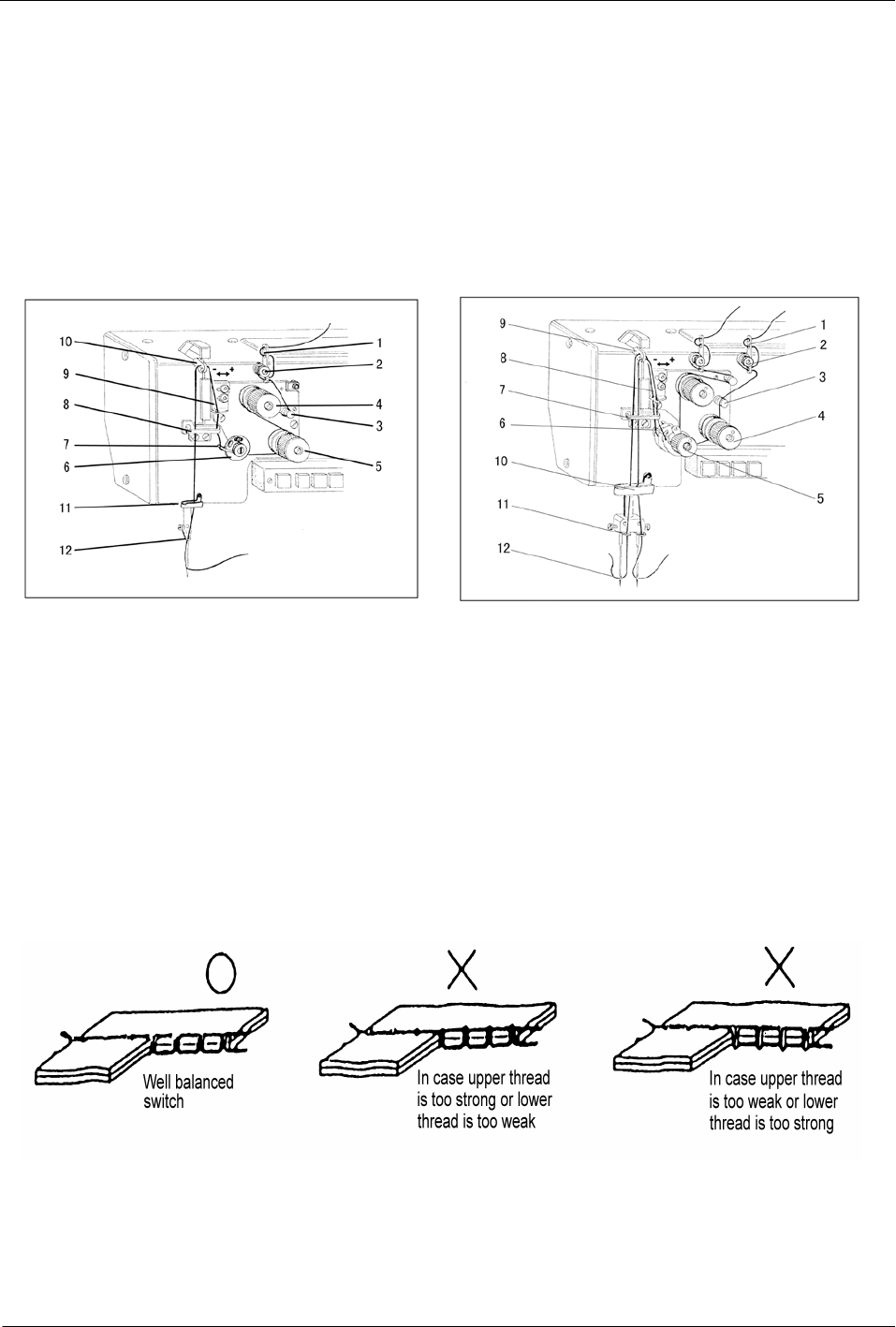 10
9
8
7
6
11
12
1
2
4
3
5

9
8
7
6
10
11
12
1
2
3
4
5

Well balanced switch

In case upper thread is too strong or lower thread is too weak

In case upper thread is too weak or lower thread is too strong