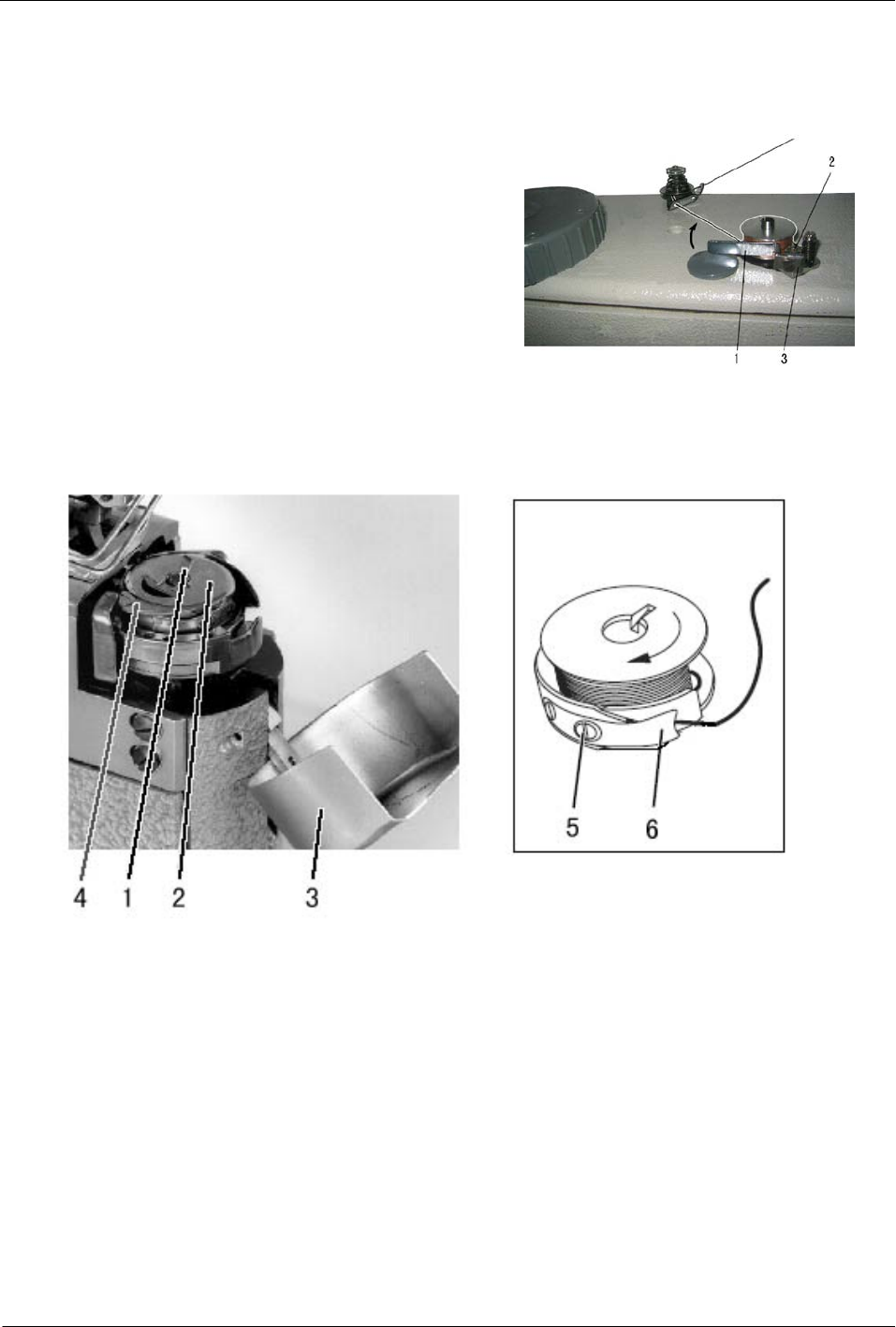 2

1 3

4 1 2 3

5 6