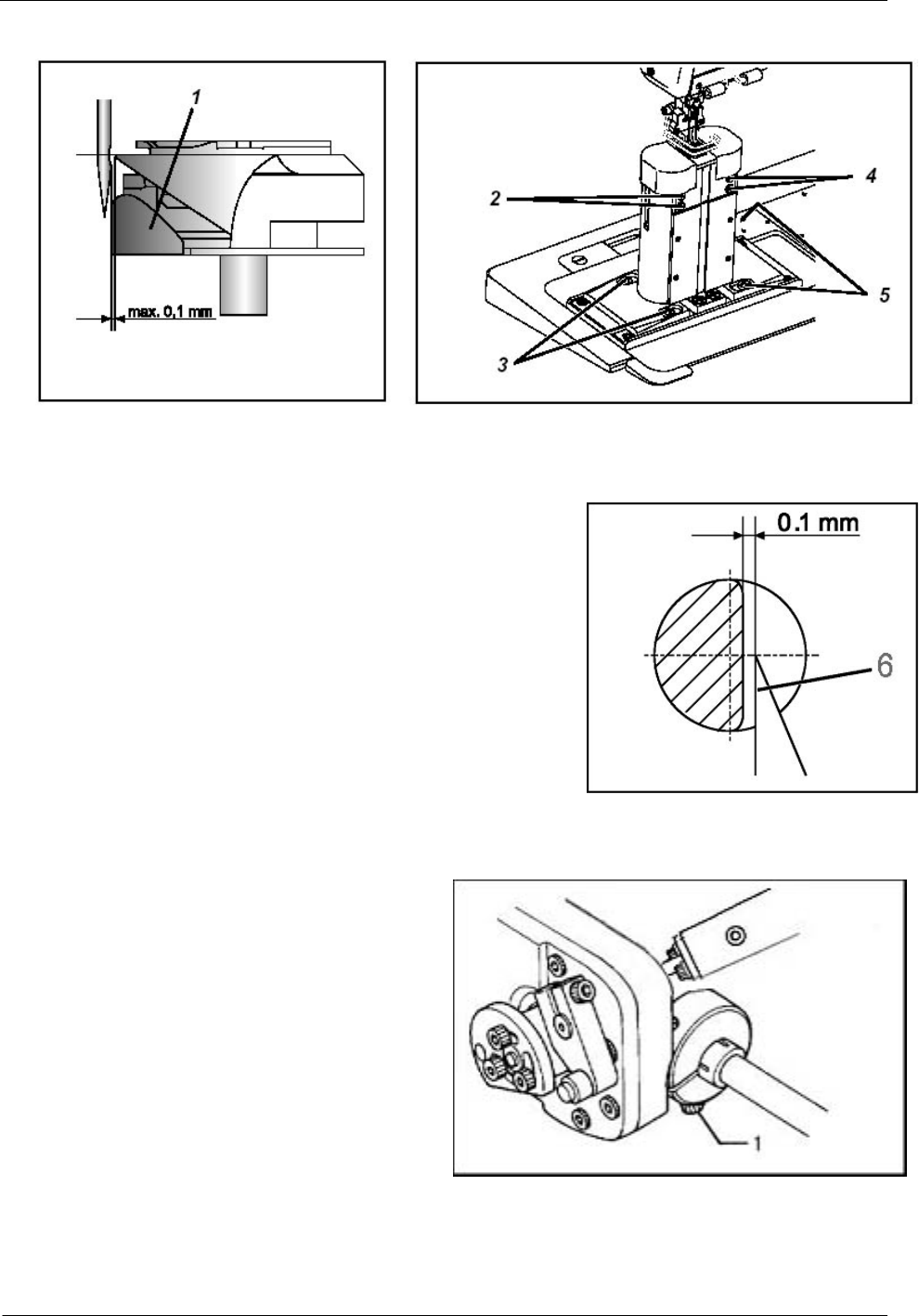 1

max. 0,1 mm

2

4

5

3

0.1 mm

6

1