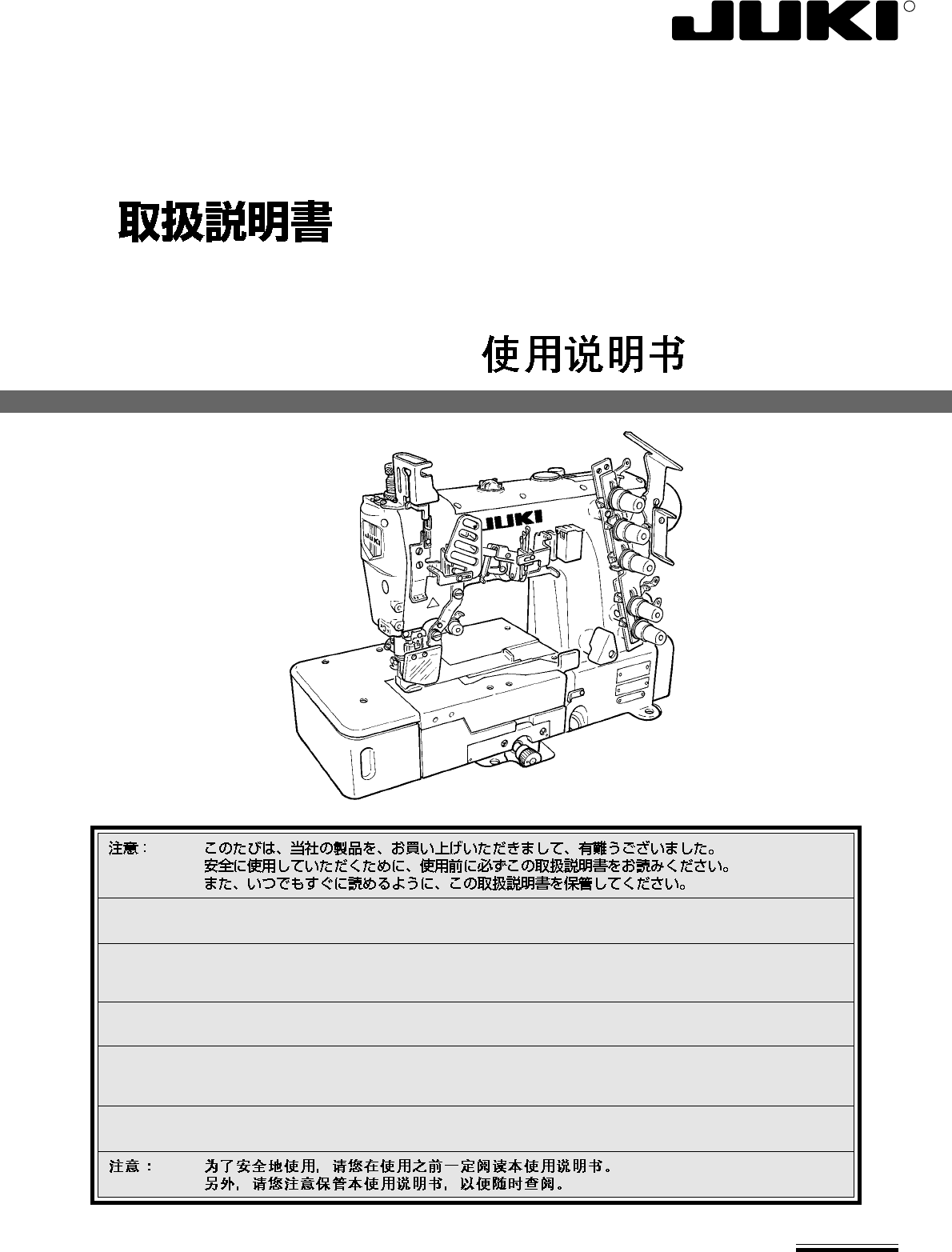 JUKI

取扱説明書

使用说明书

JUKI

注意：　このたびは、当社の製品を、お買い上げいただきまして、有難うございました。
安全に使用していただくために、使用前に必ずこの取扱説明書をお読みください。
また、いつでもすぐに読めるように、この取扱説明書を保管してください。

注意：　为了安全地使用，请您在使用之前一定阅读本使用说明书。
另外，请您注意保管本使用说明书，以便随时查阅。